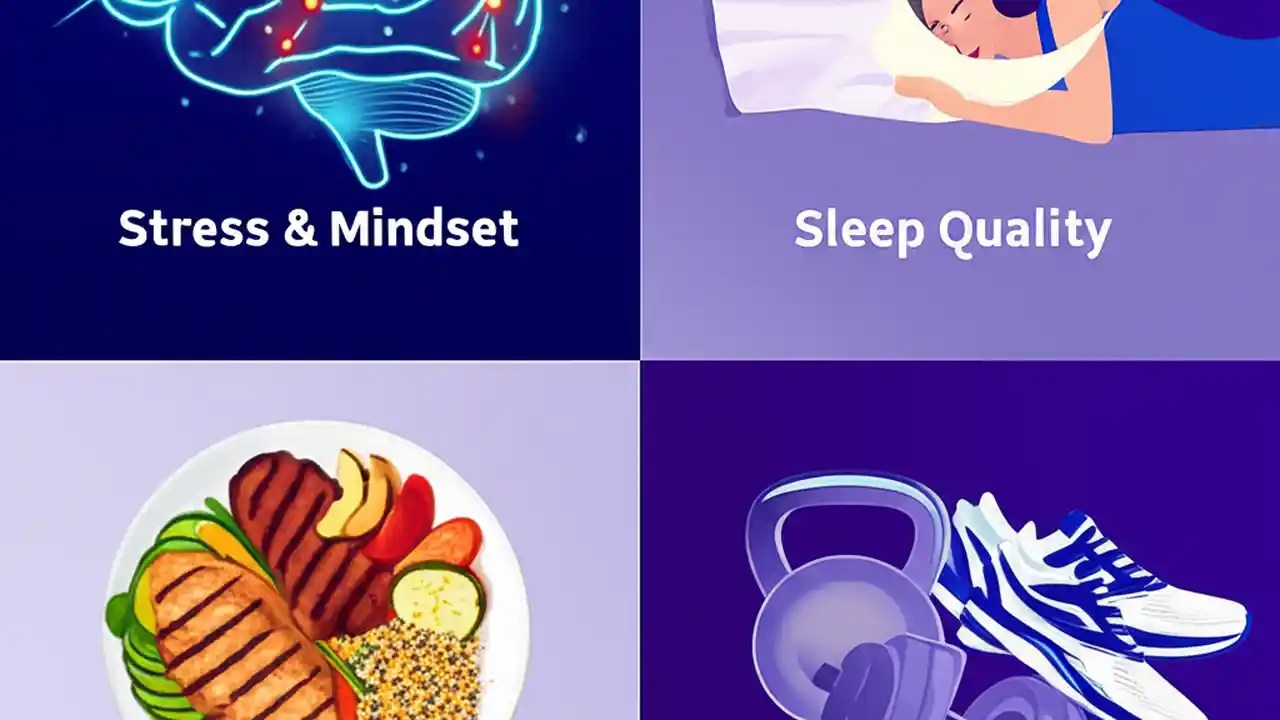 Stress & Mindset

Sleep Quality