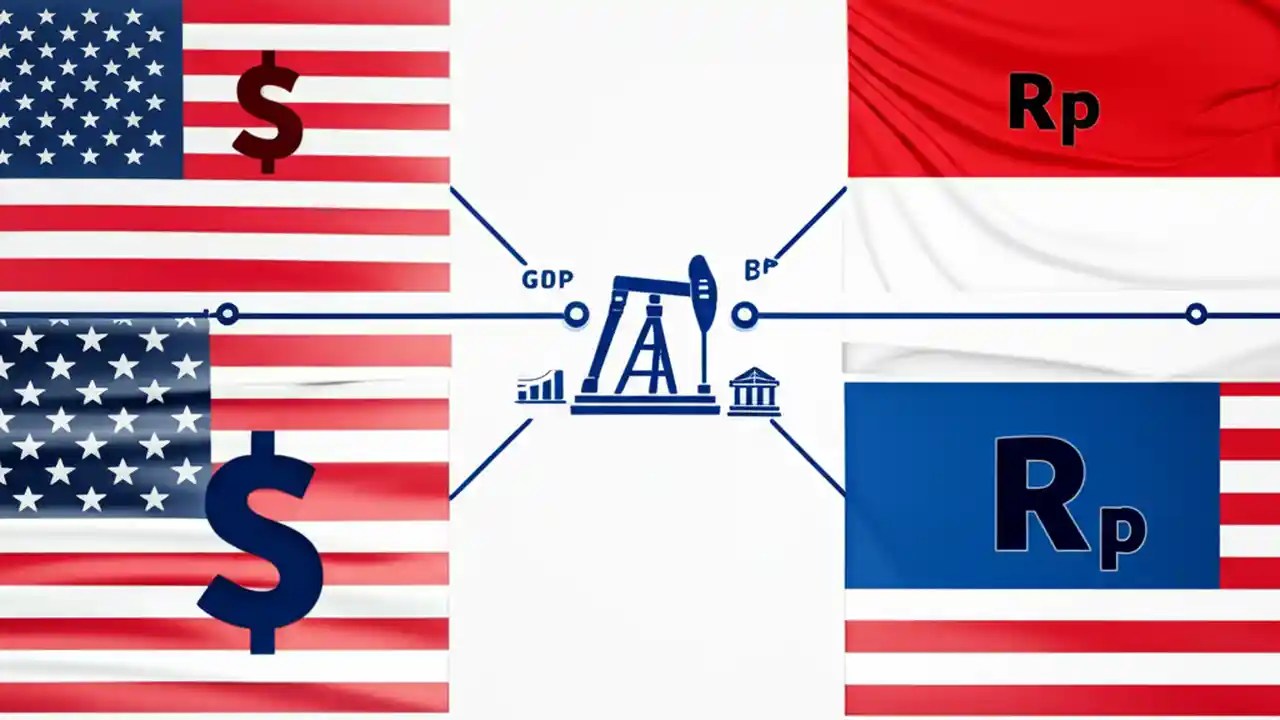 $

Rp

GDP

BP

$

Rp