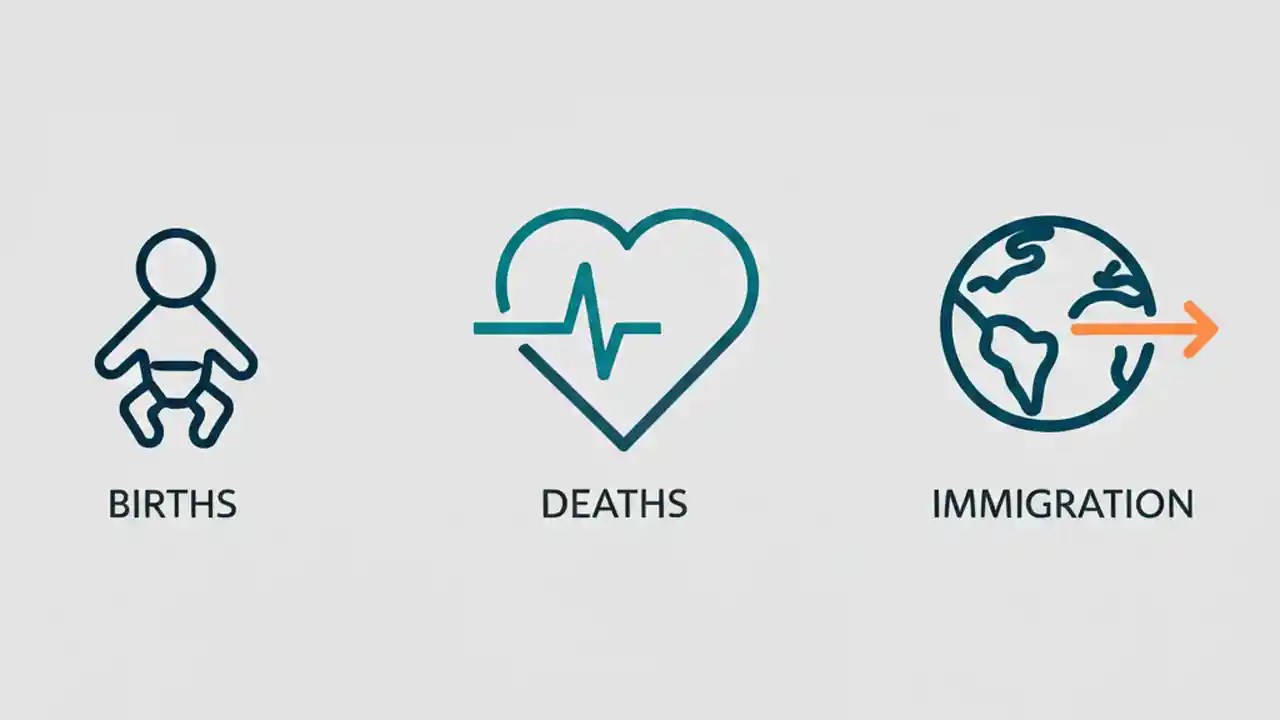 BIRTHS

DEATHS

IMMIGRATION