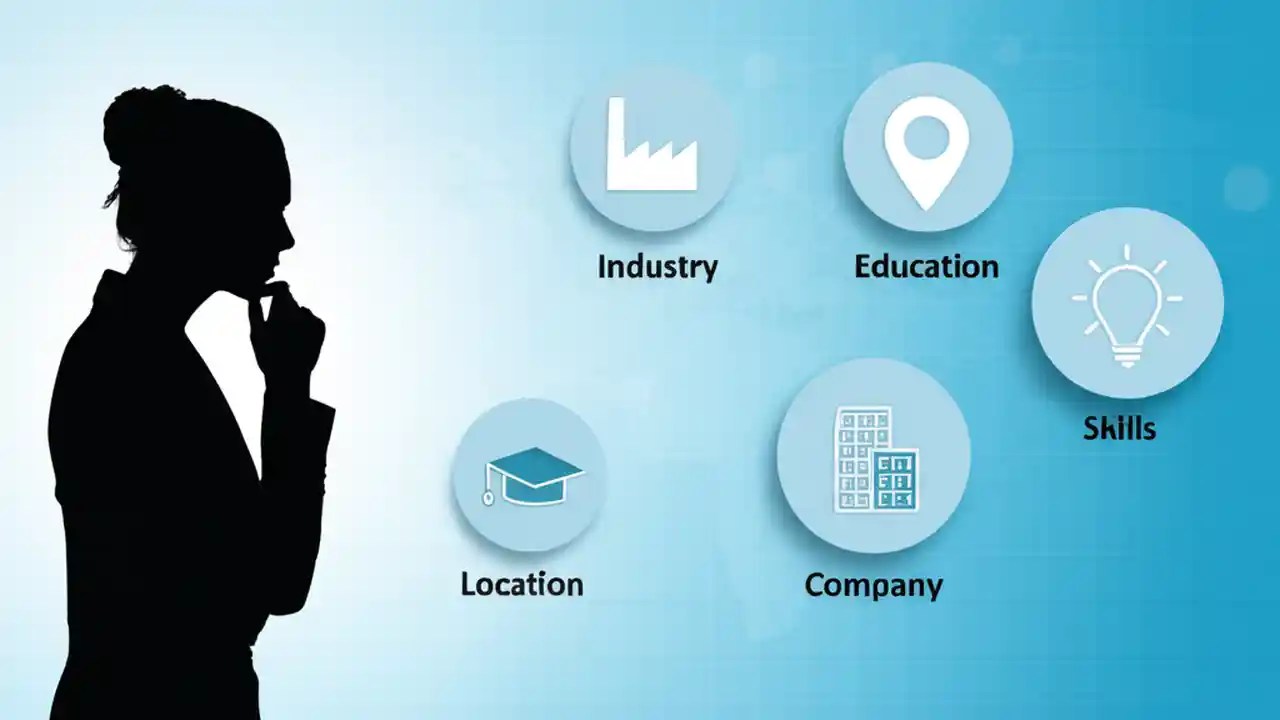 Industry

Education

Skills

Location

Company