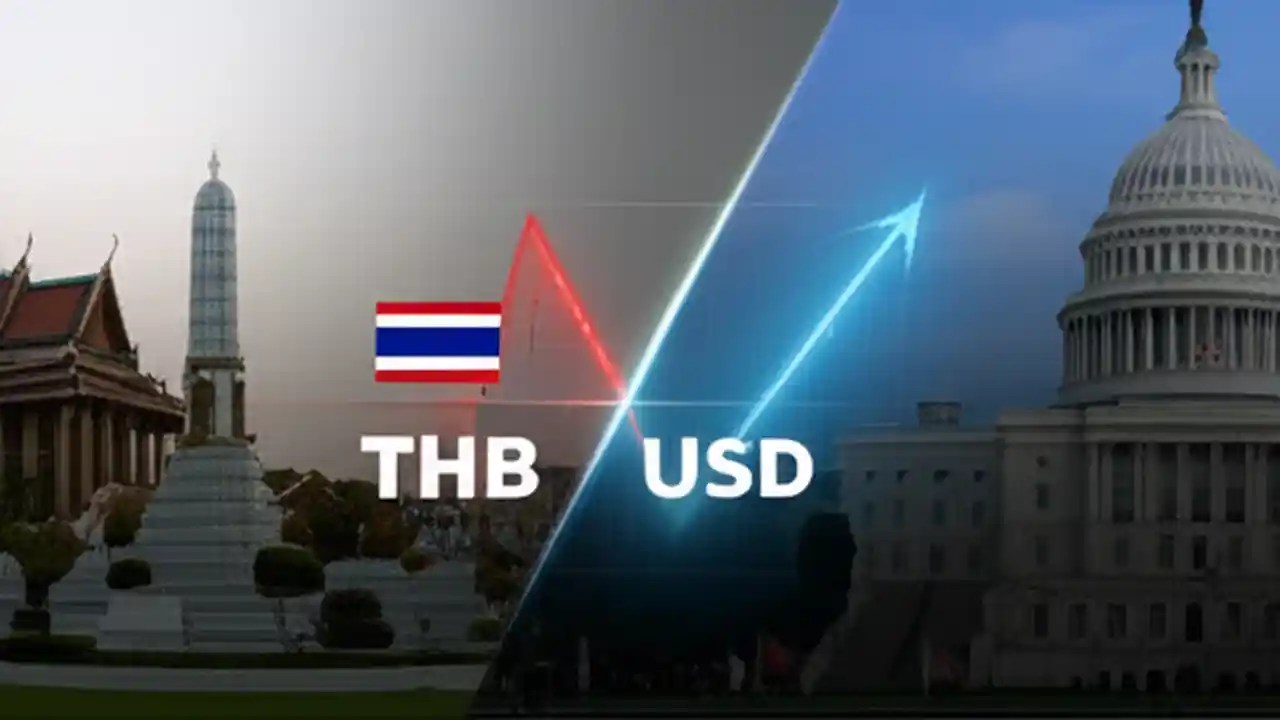 THB USD