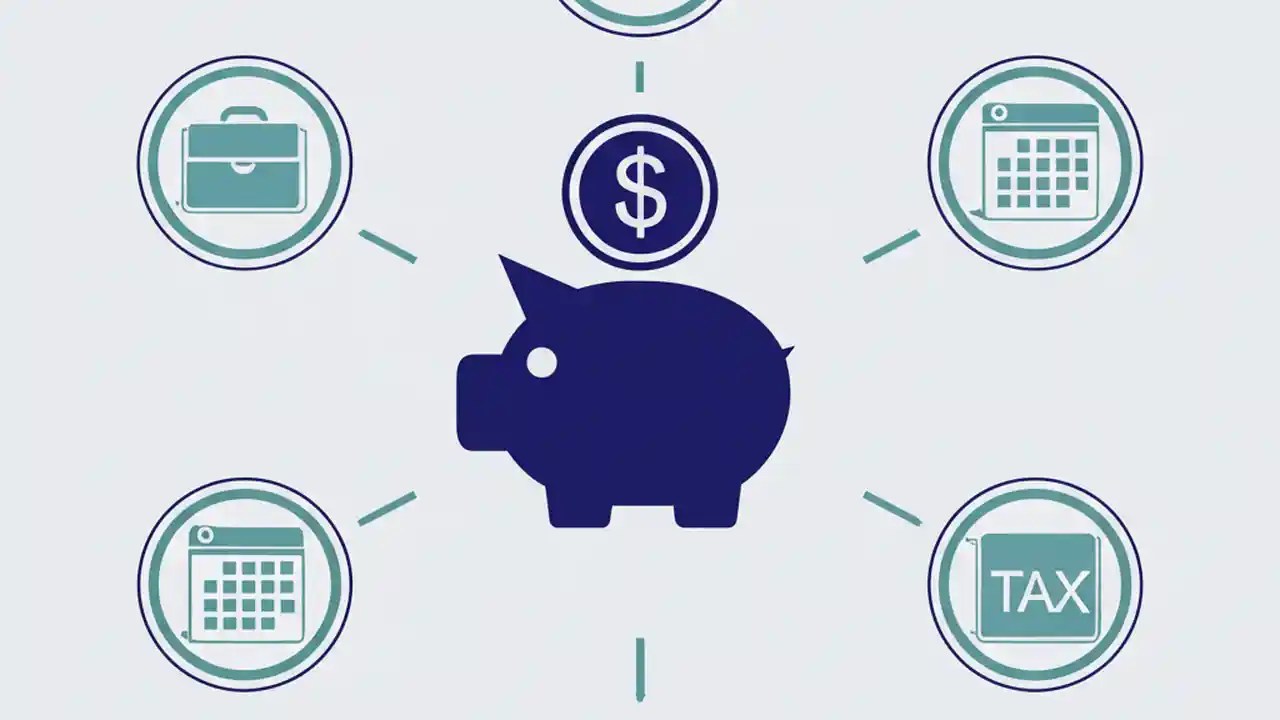 $
TAX