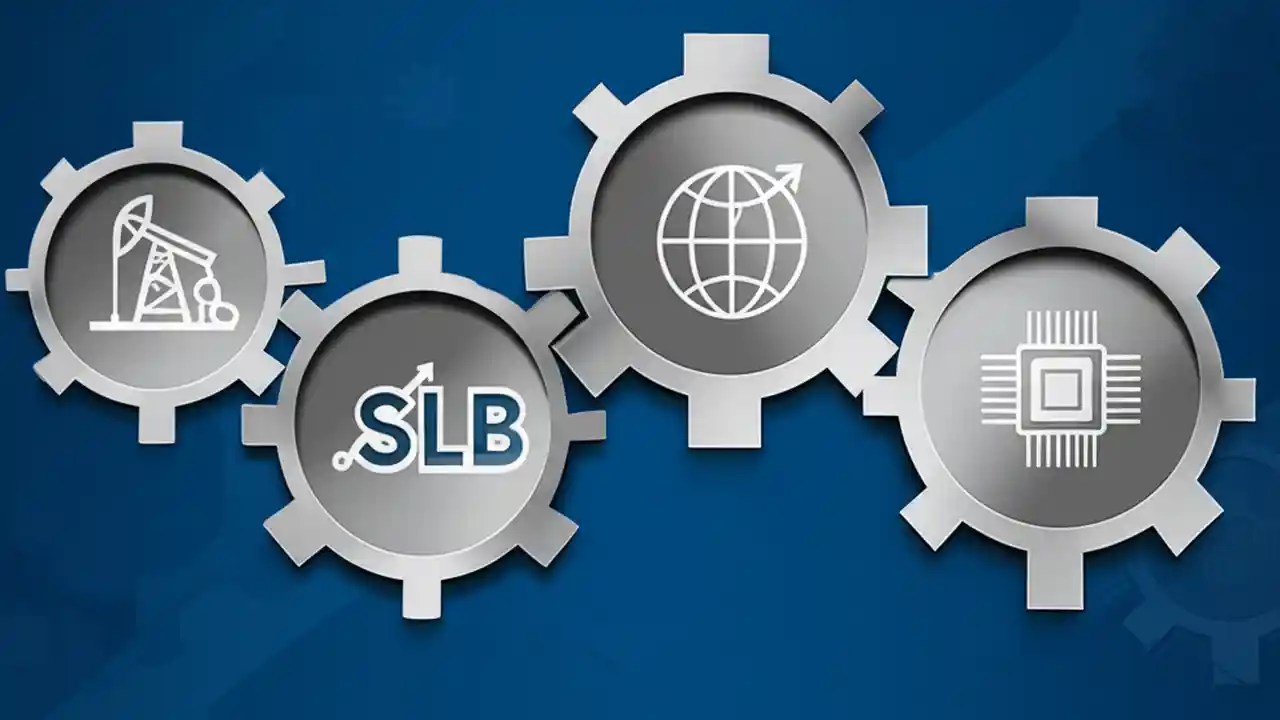 SLB