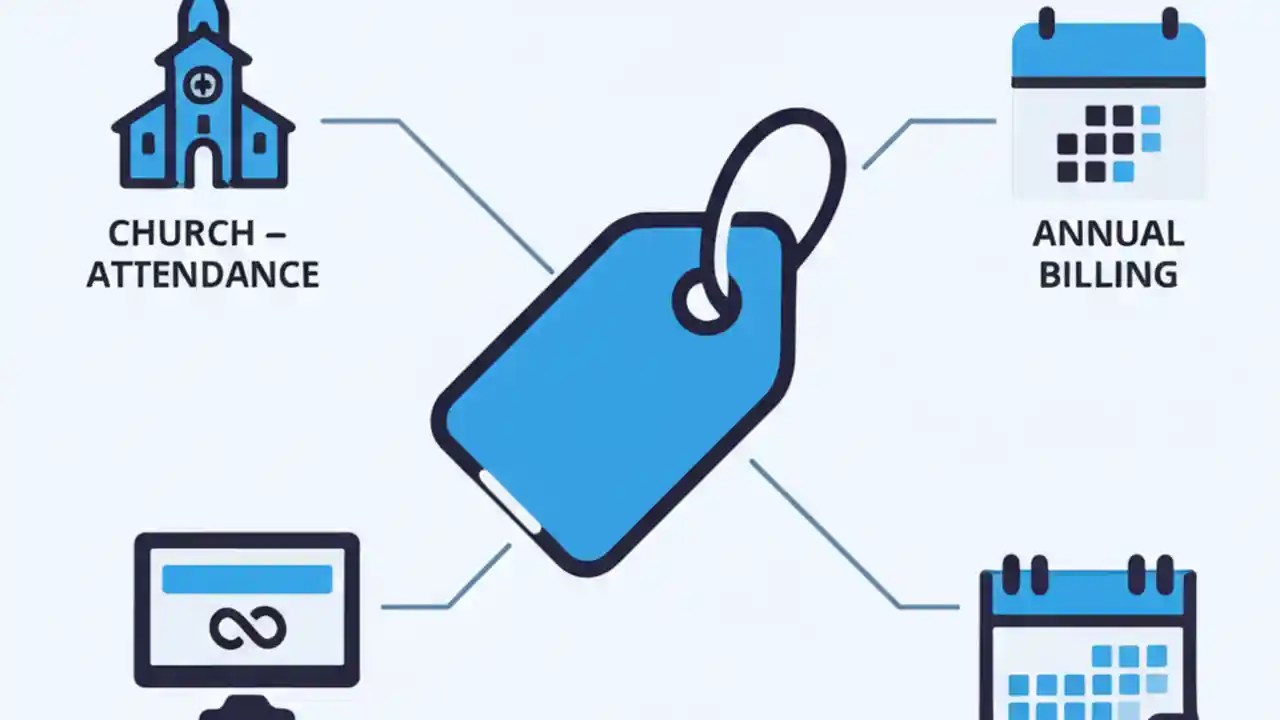 CHURCH –
ATTENDANCE

ANNUAL
BILLING