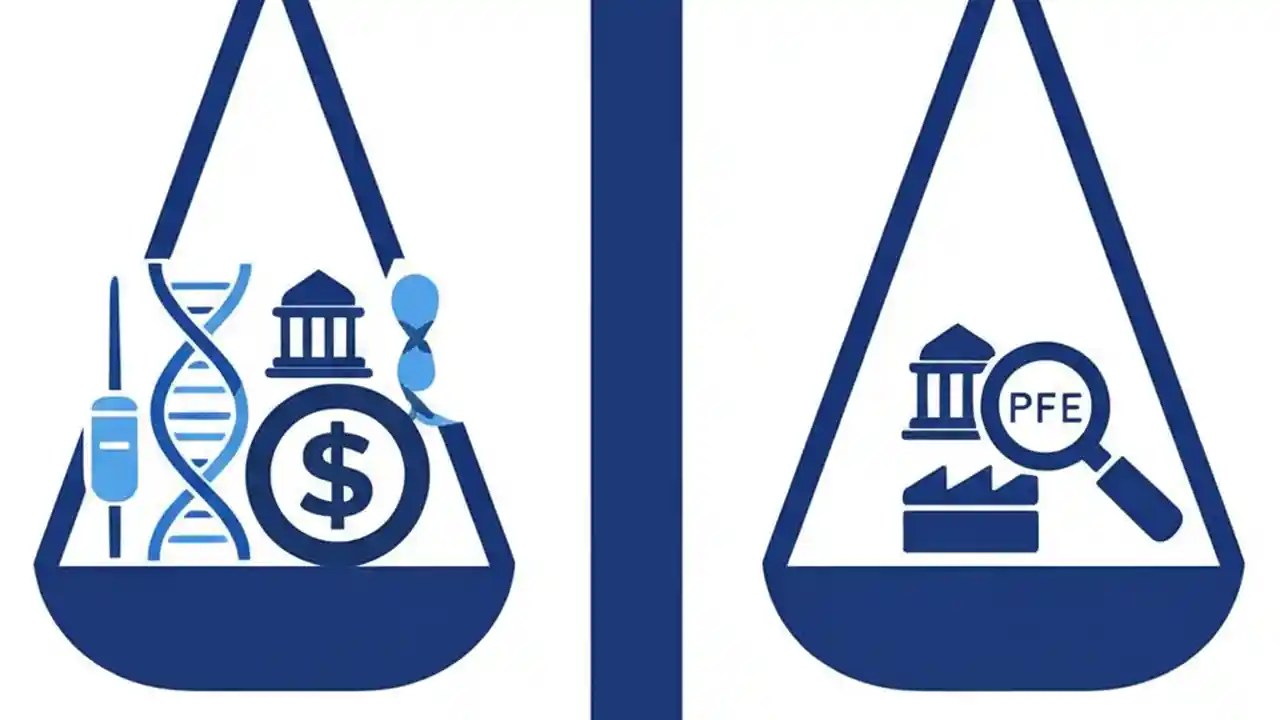 $

PFE