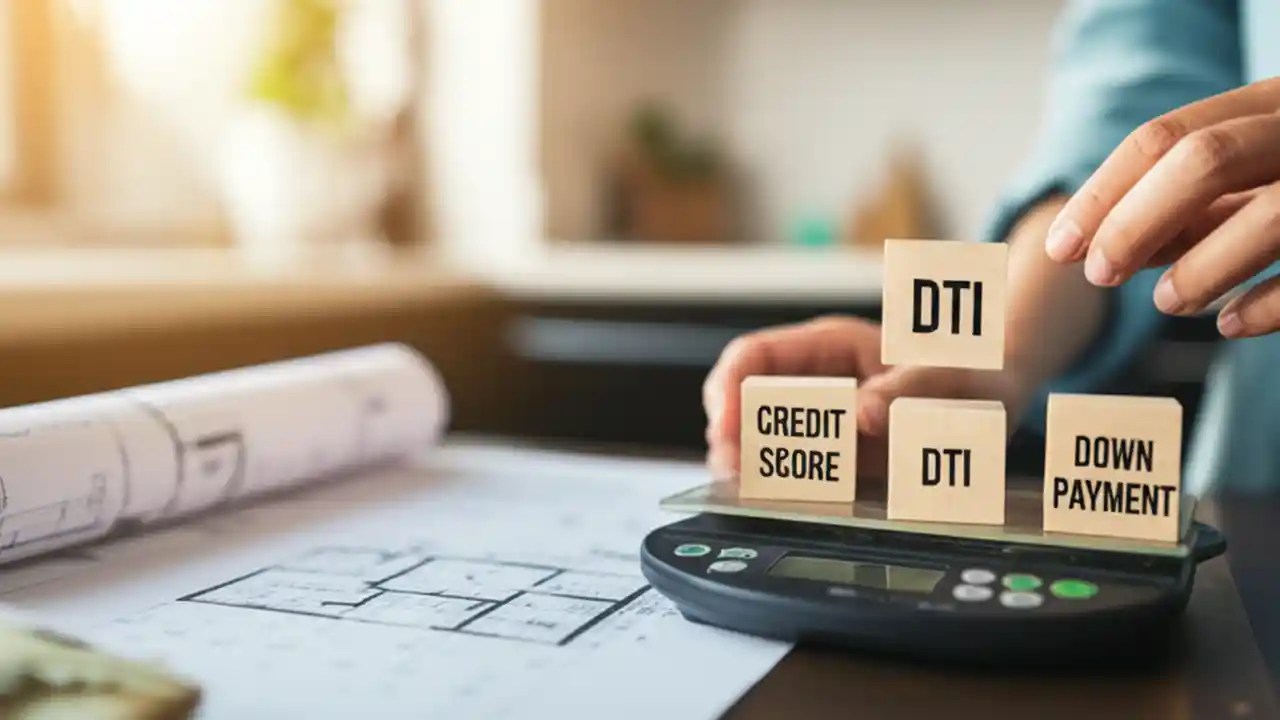 DTI

CREDIT SCORE

DTI

DOWN PAYMENT