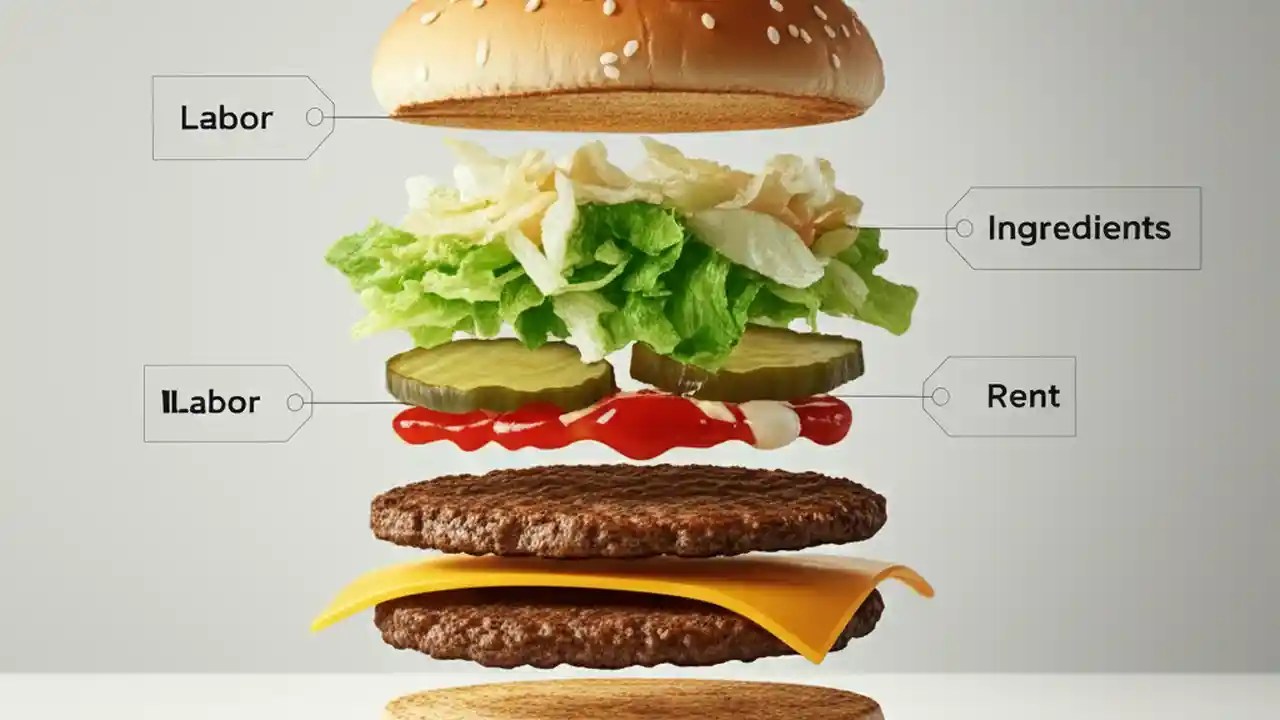 Labor

Ingredients

ILabor

Rent