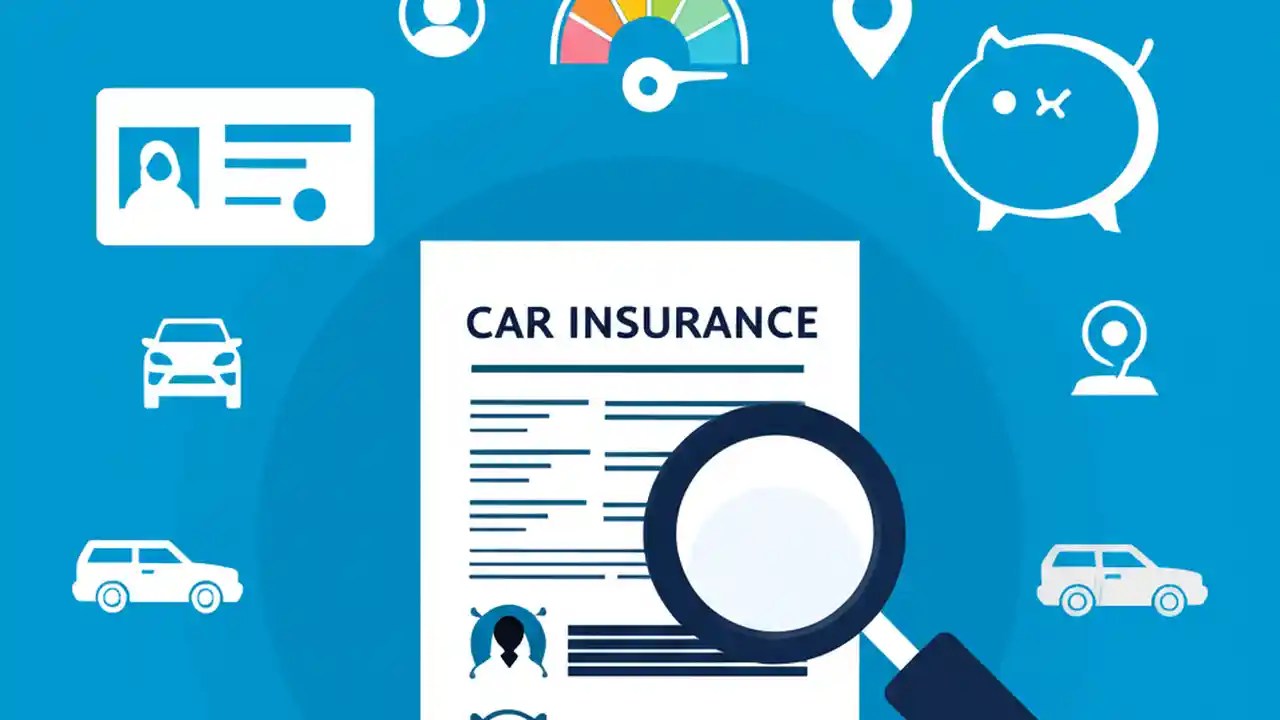 CAR INSURANCE