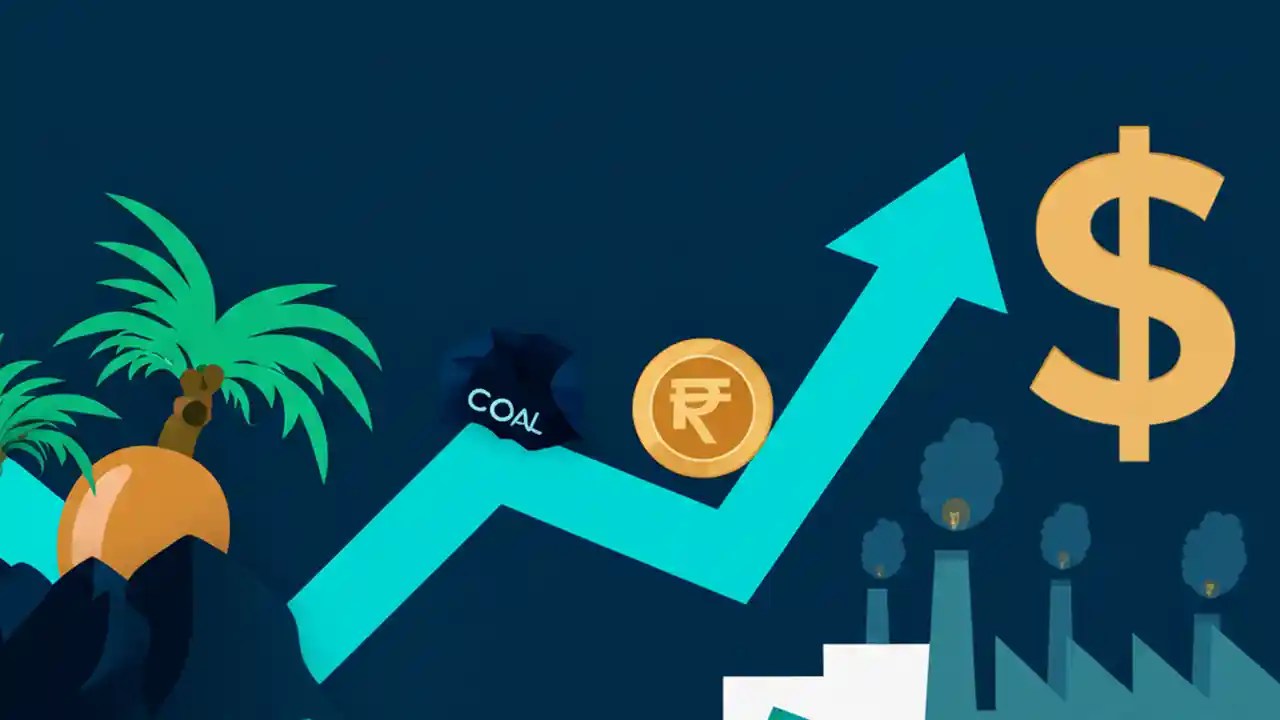 COAL

₹

$