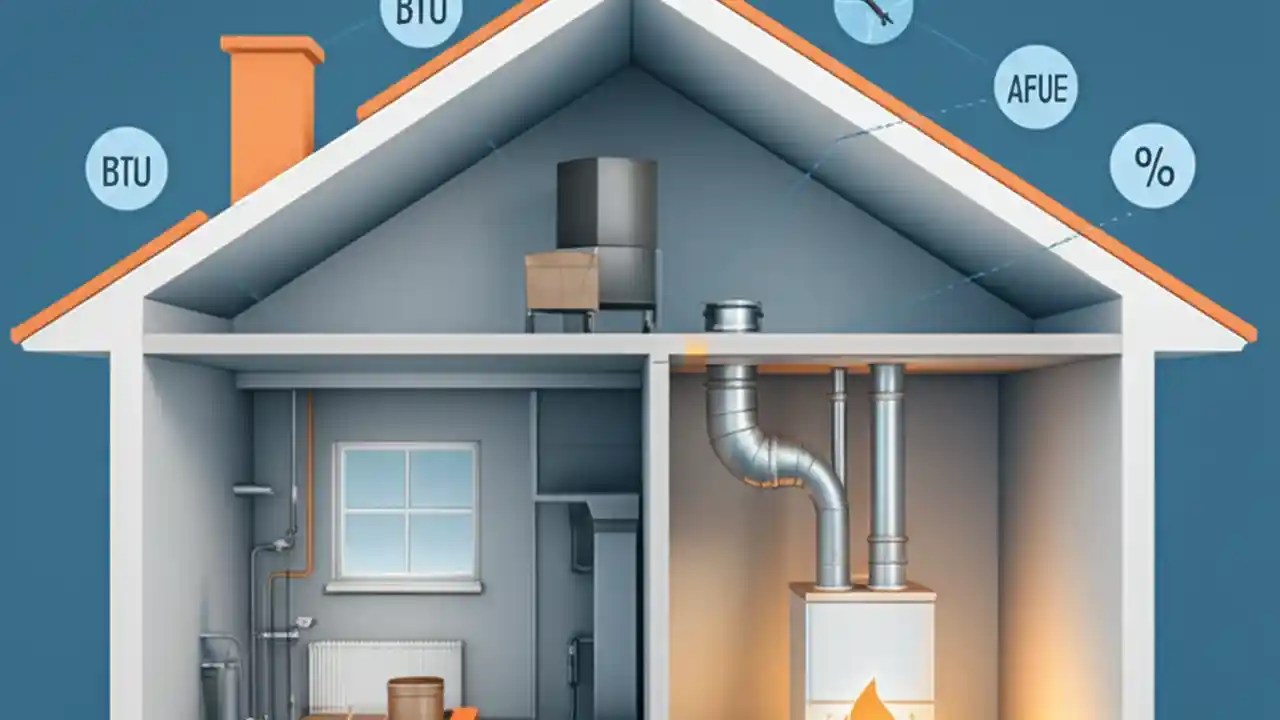 BTU

BTU

AFUE

%