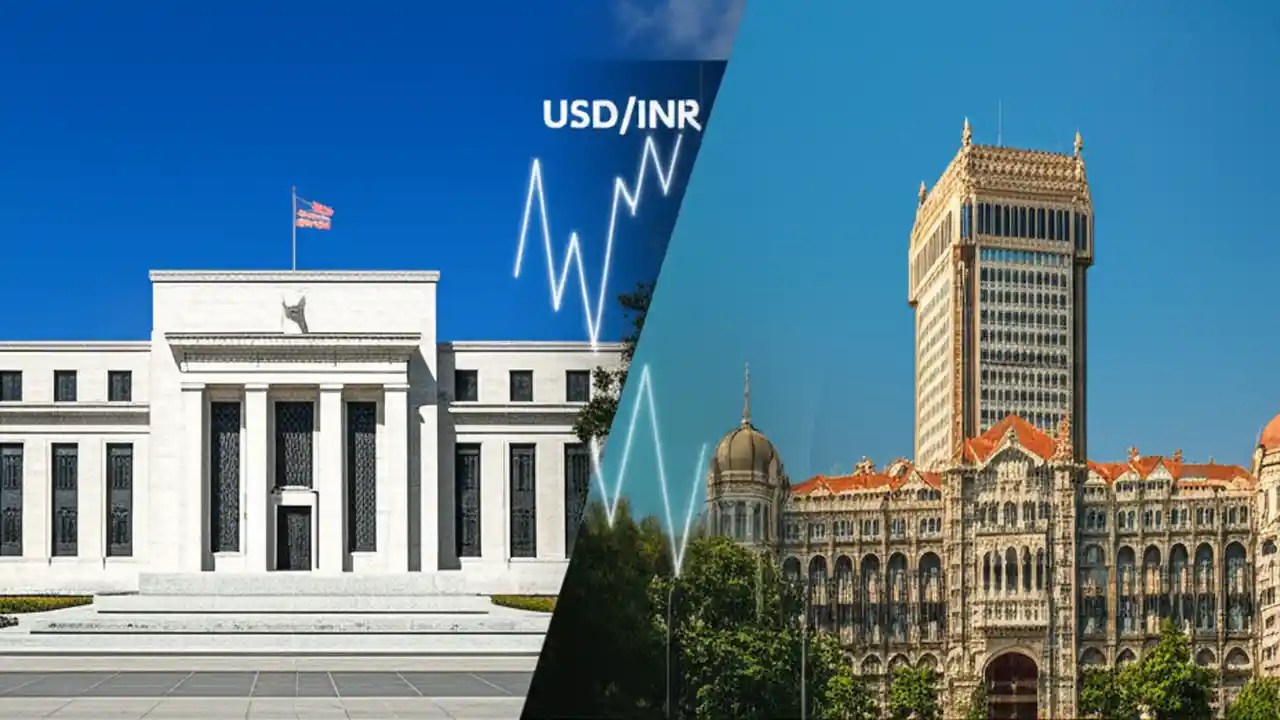 USD/INR