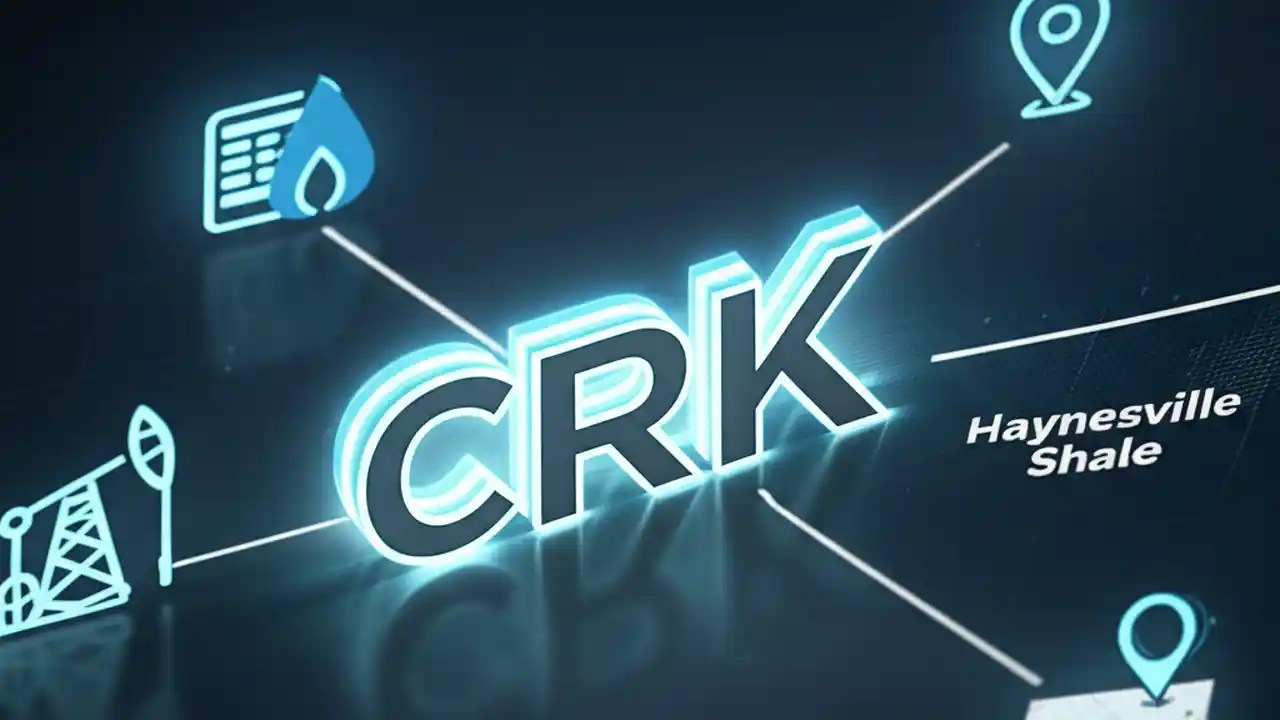 CRK

Haynesville Shale