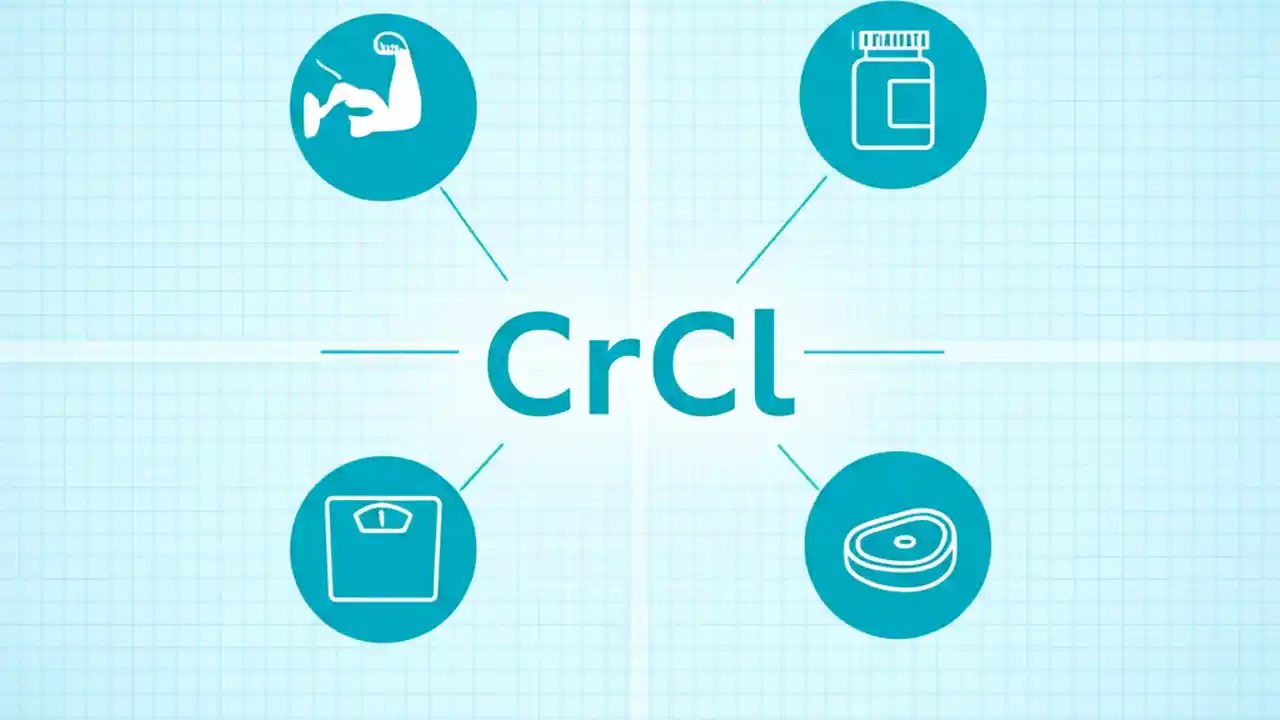 CrCl