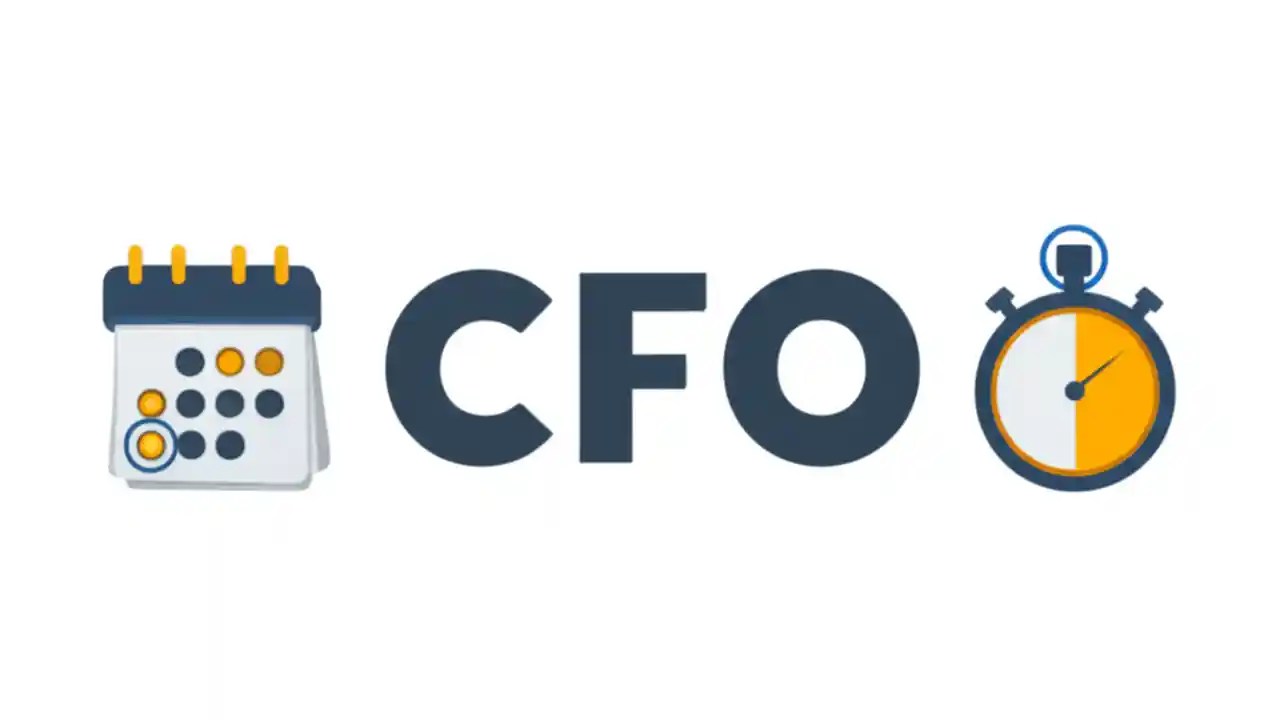 CFO