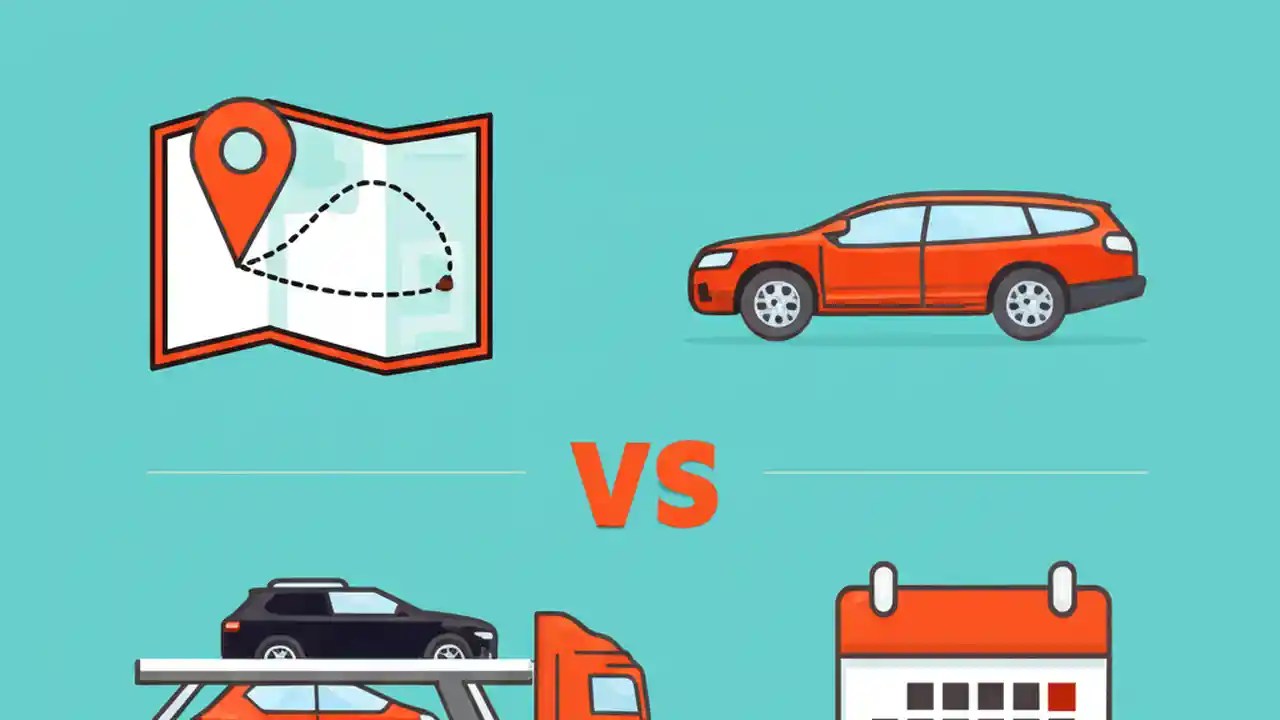 VS