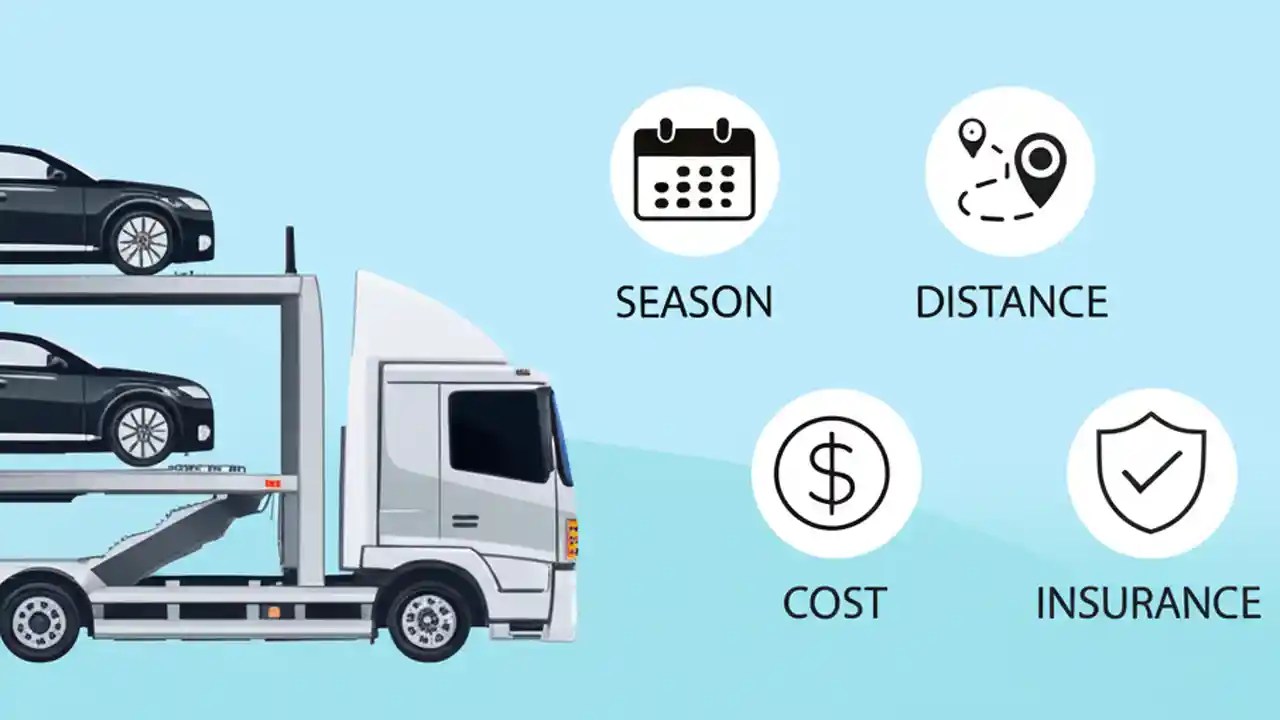 SEASON

DISTANCE

$

COST

INSURANCE