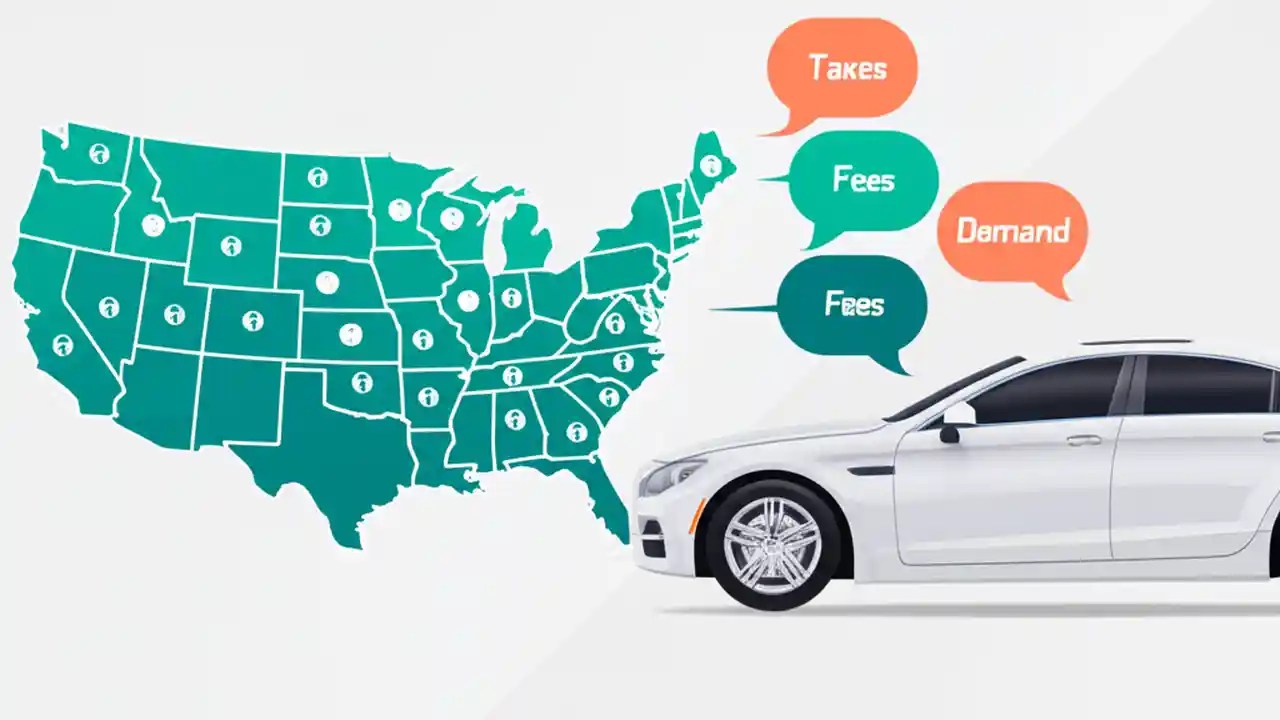 Takes

Fees

Demand

Fees