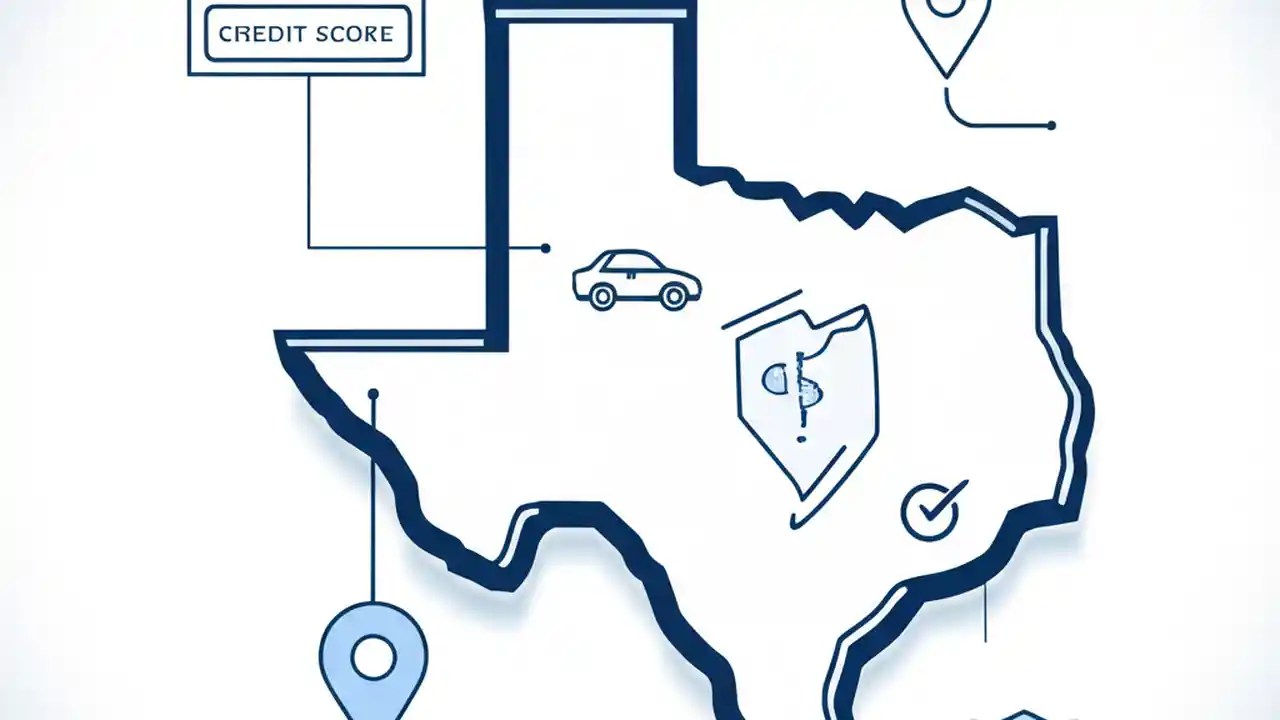 CREDIT SCORE