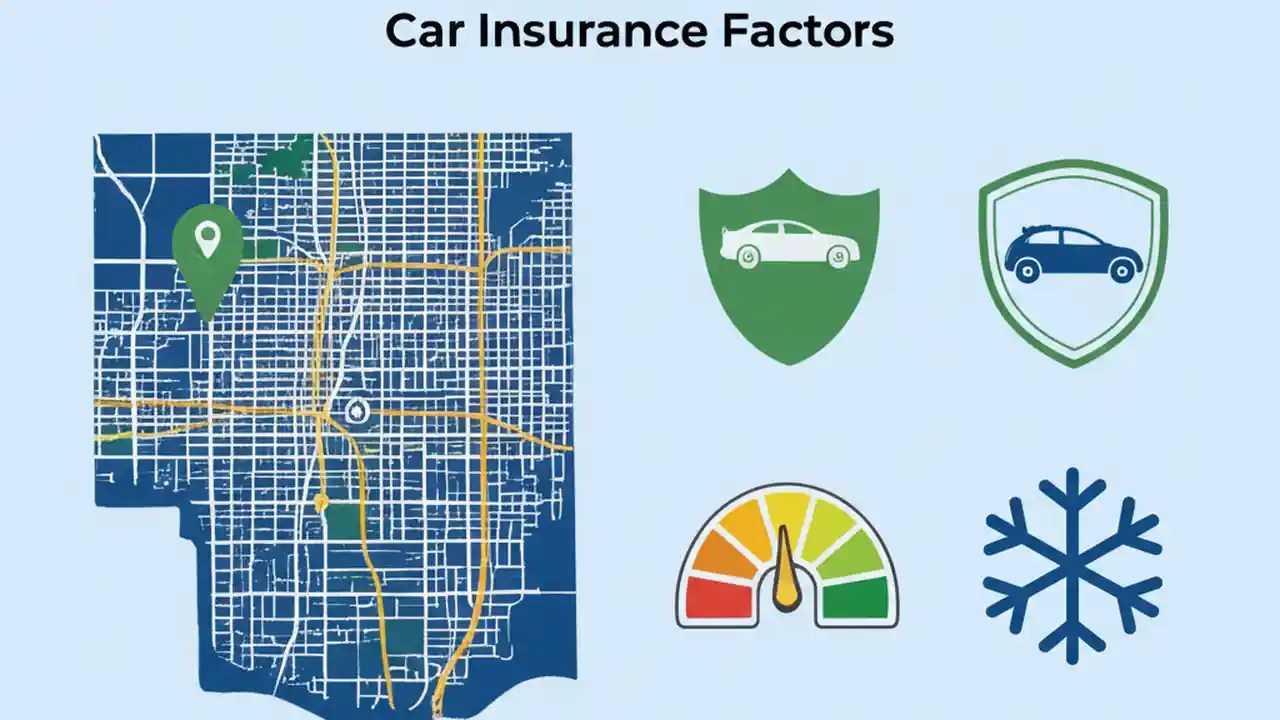 Car Insurance Factors