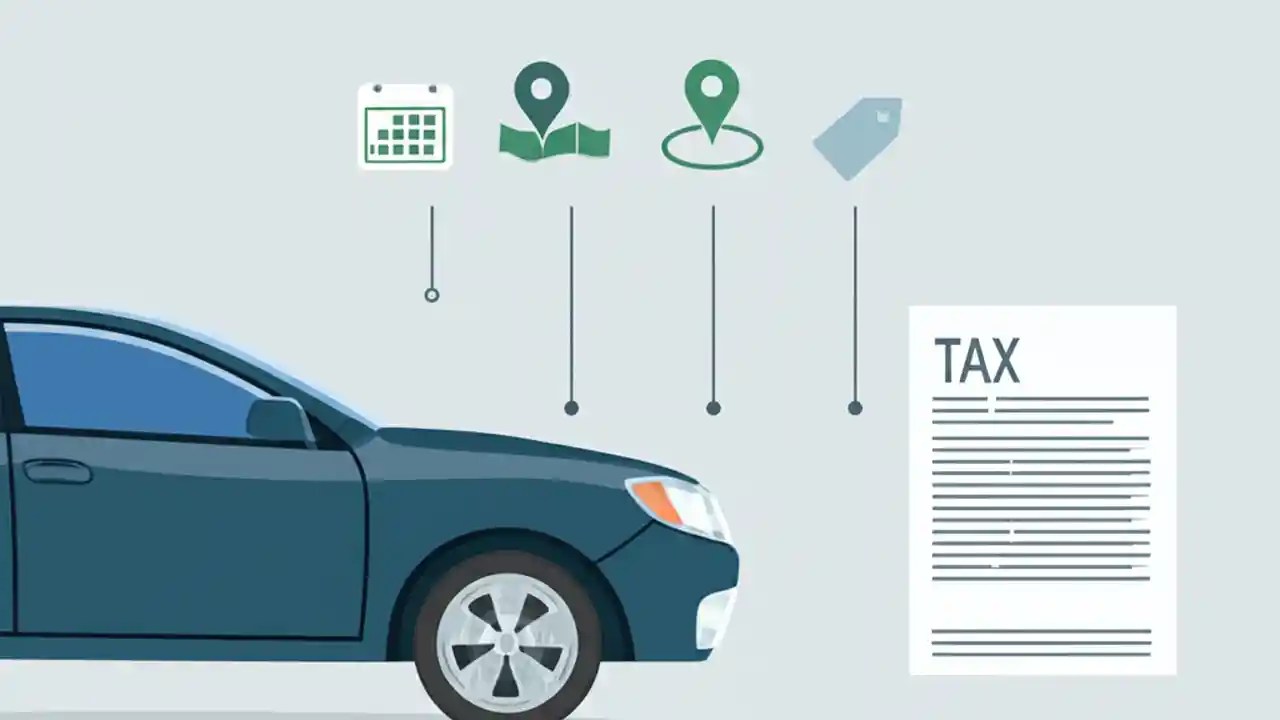 TAX