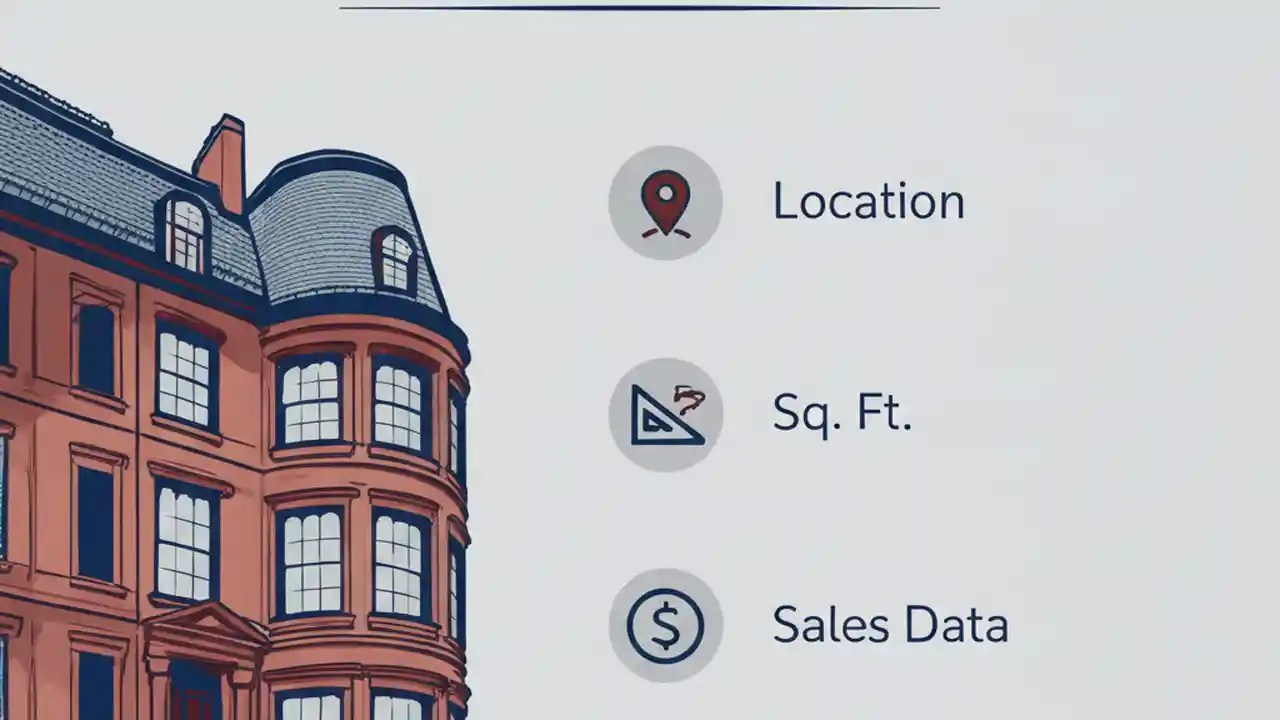 Location

Sq. Ft.

Sales Data