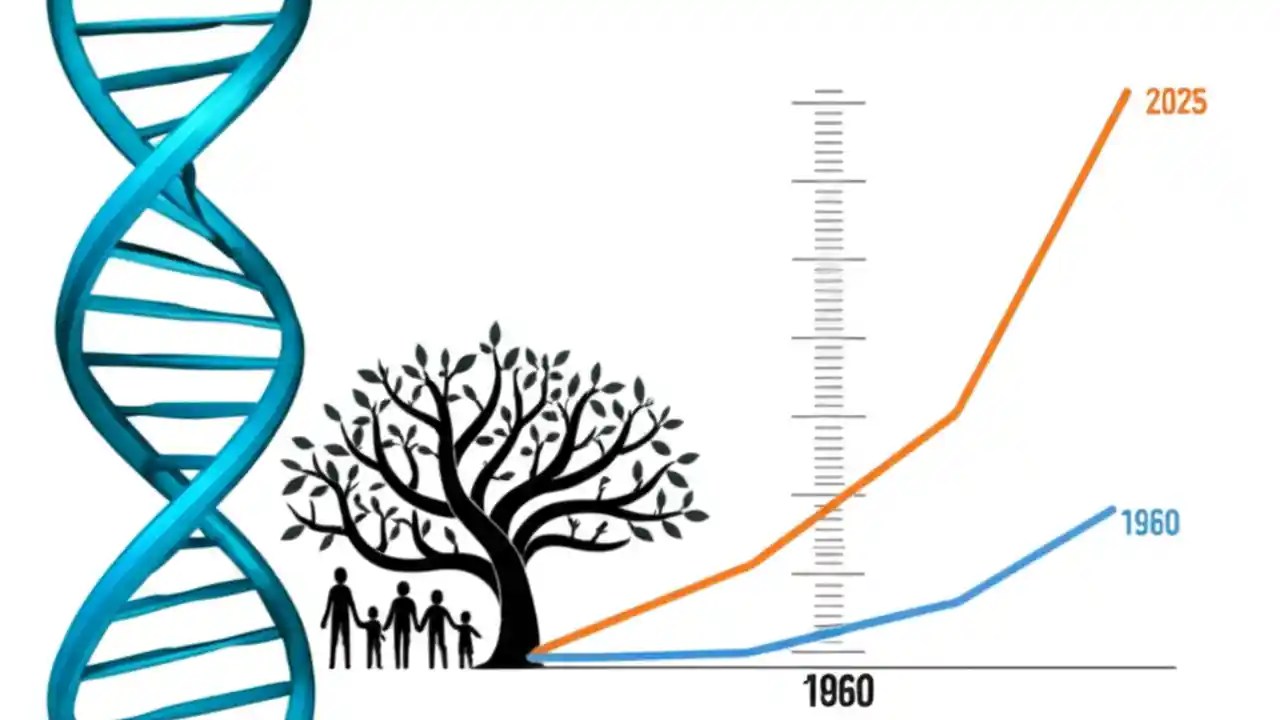 2025

1960

1960