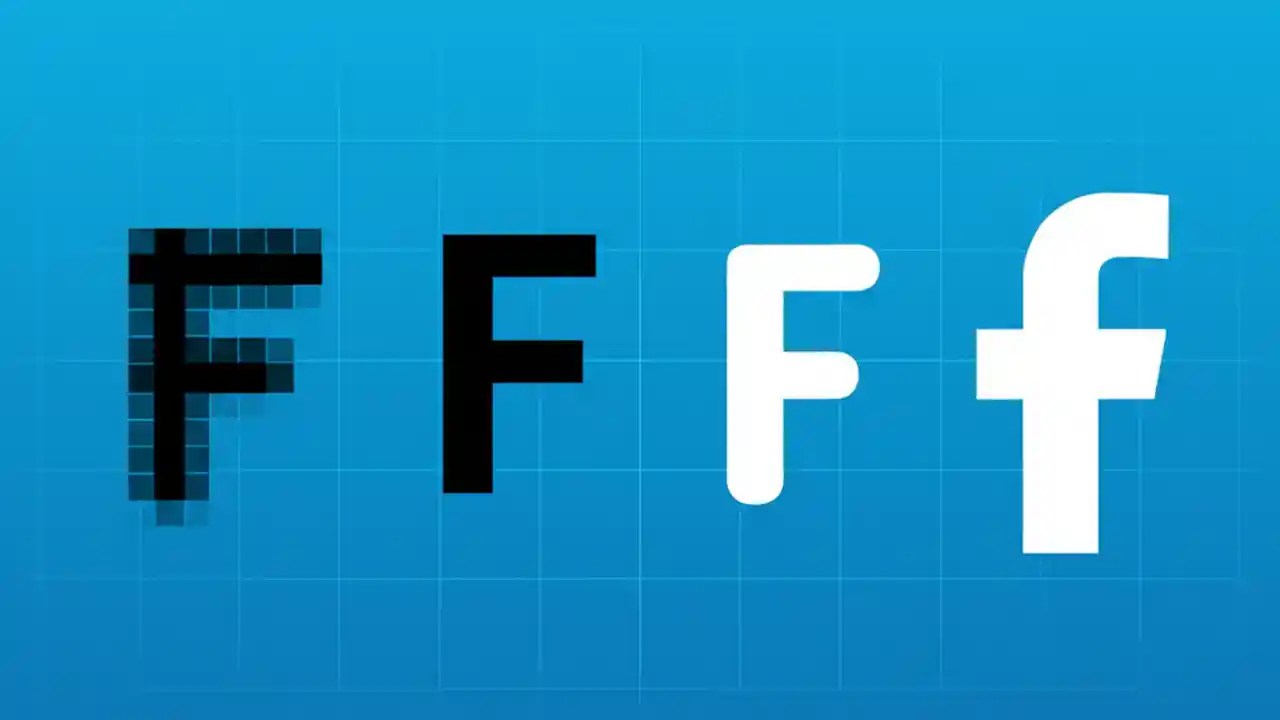 F F F f