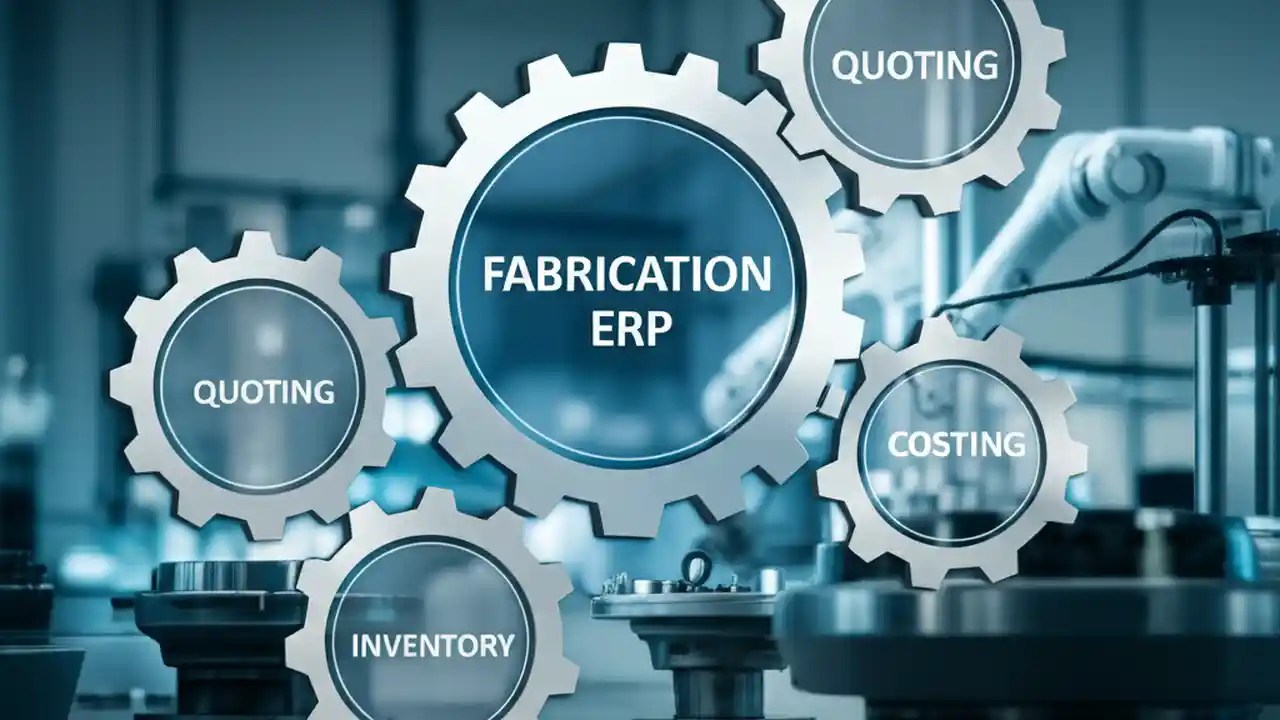 QUOTING

FABRICATION ERP

QUOTING

COSTING

INVENTORY