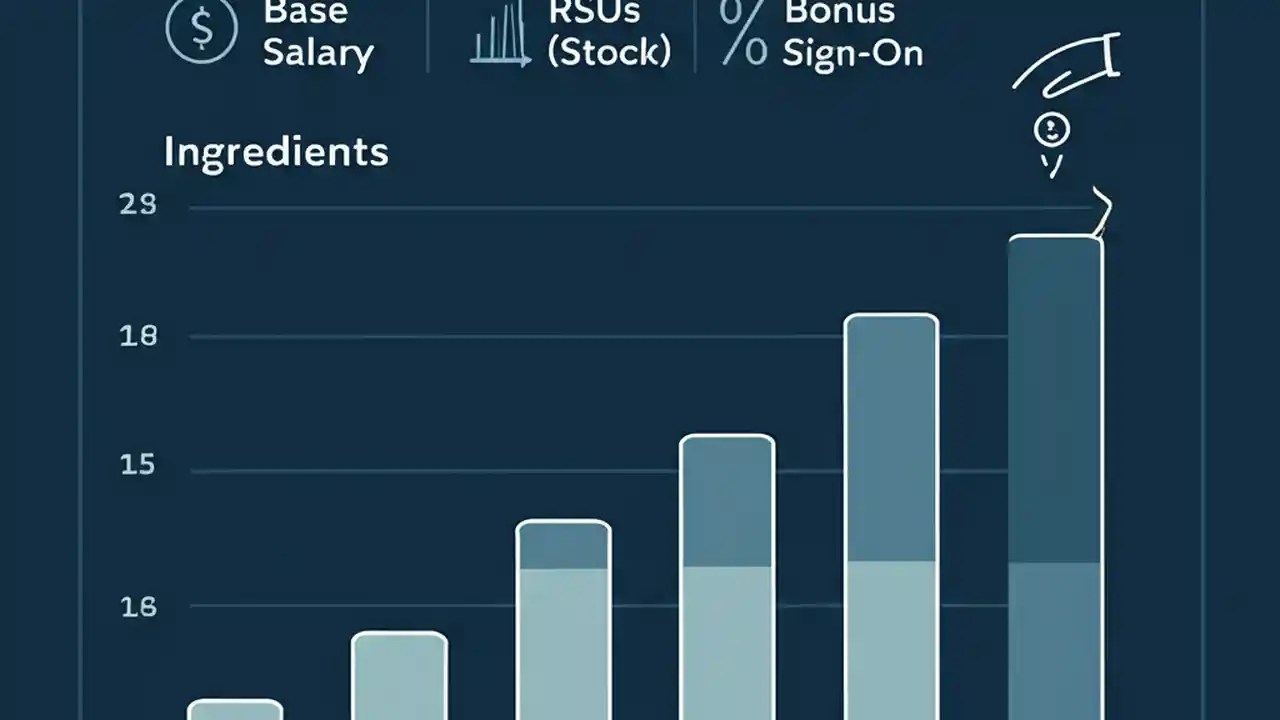 $ Base Salary

RSUs (Stock)

% Bonus Sign-On

Ingredients

28

18

15

18