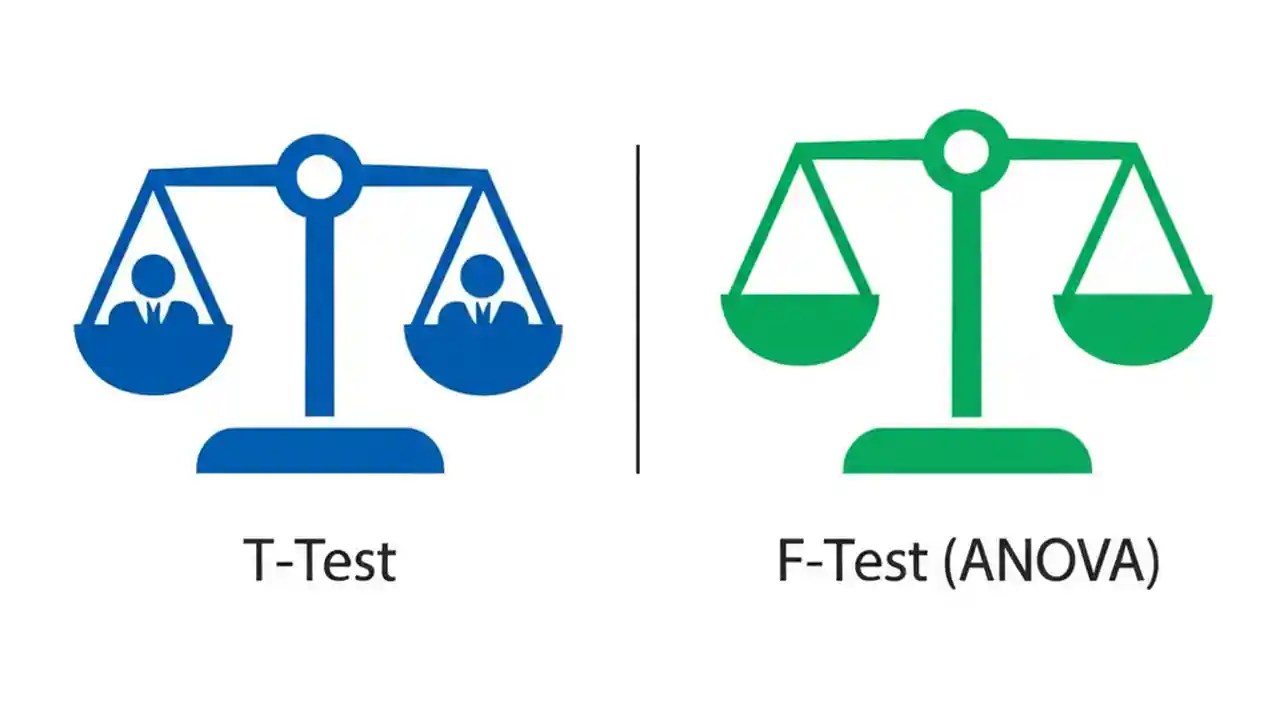 T-Test

F-Test (ANOVA)