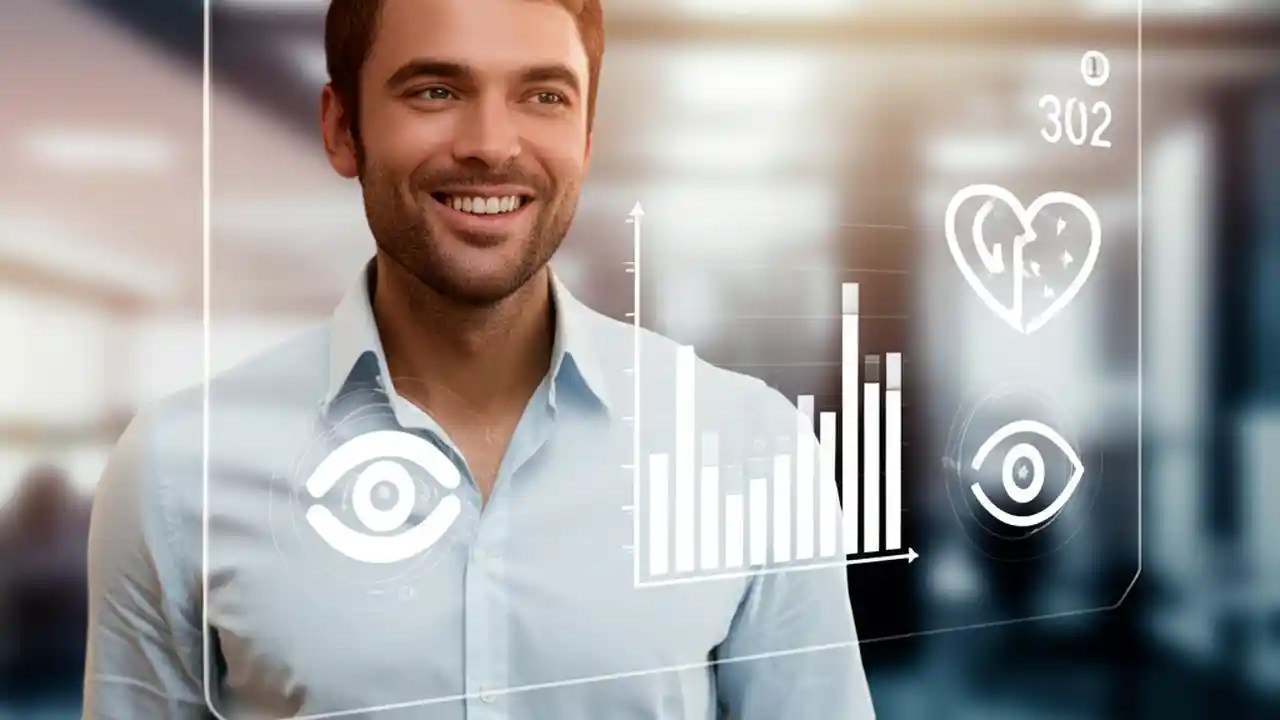 1
302