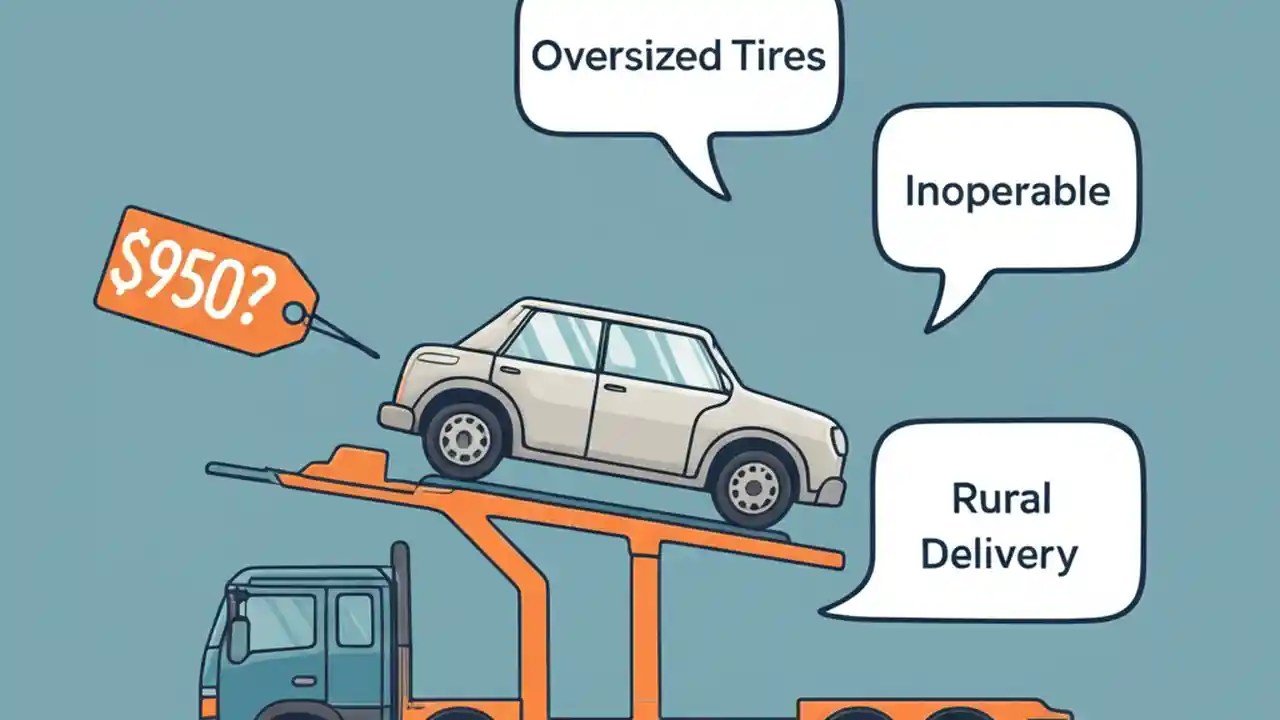 Oversized Tires

Inoperable

$950?

Rural Delivery