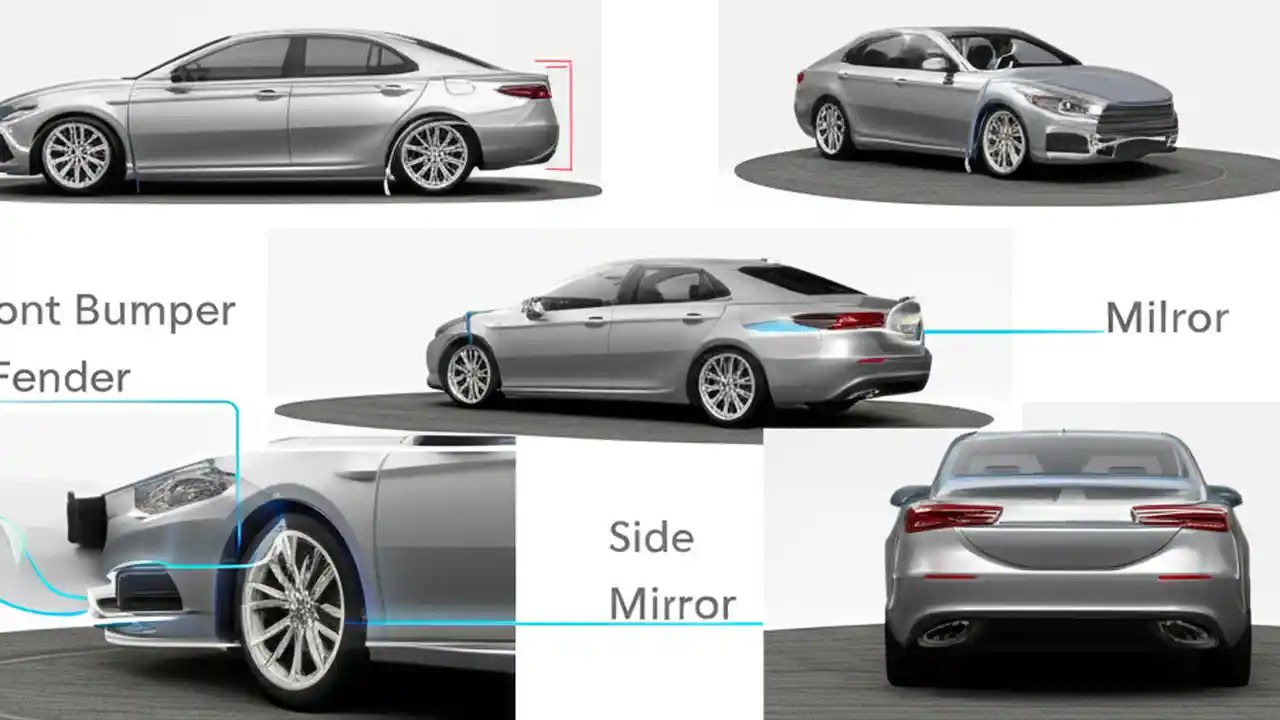 ont Bumper

Fender

Milror

Side Mirror