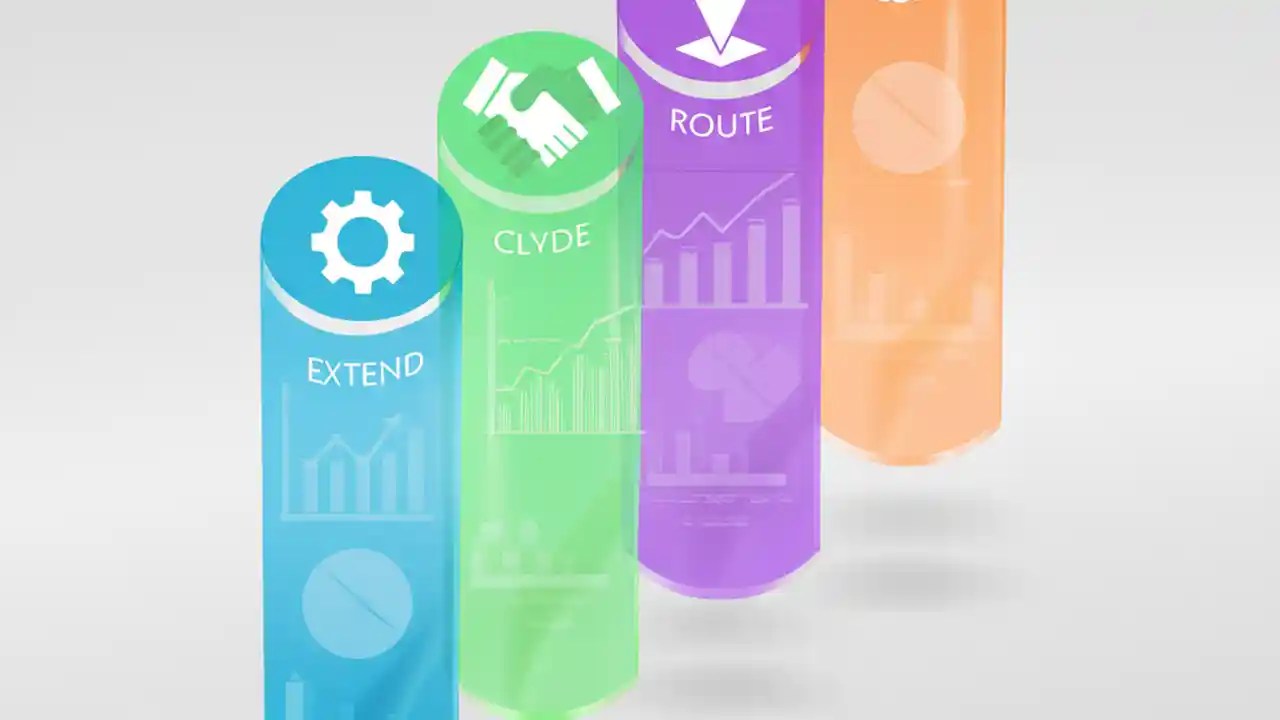 EXTEND
CLYDE
ROUTE