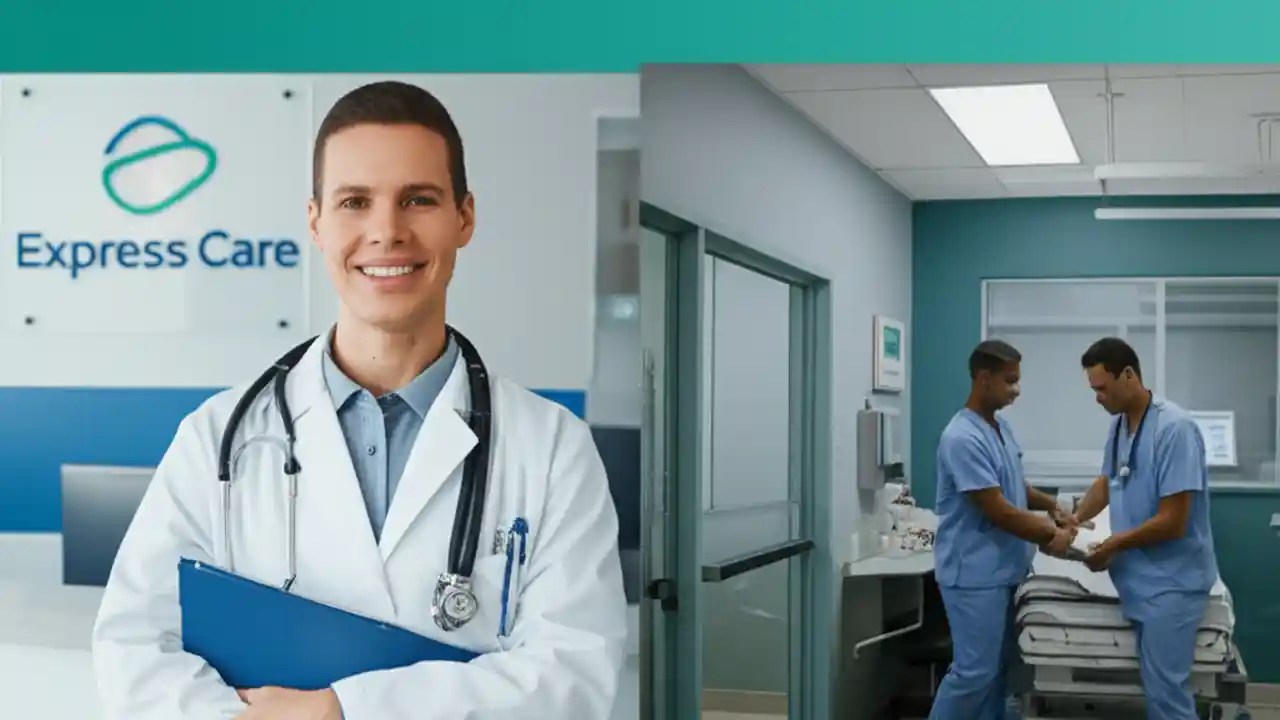 Express Care