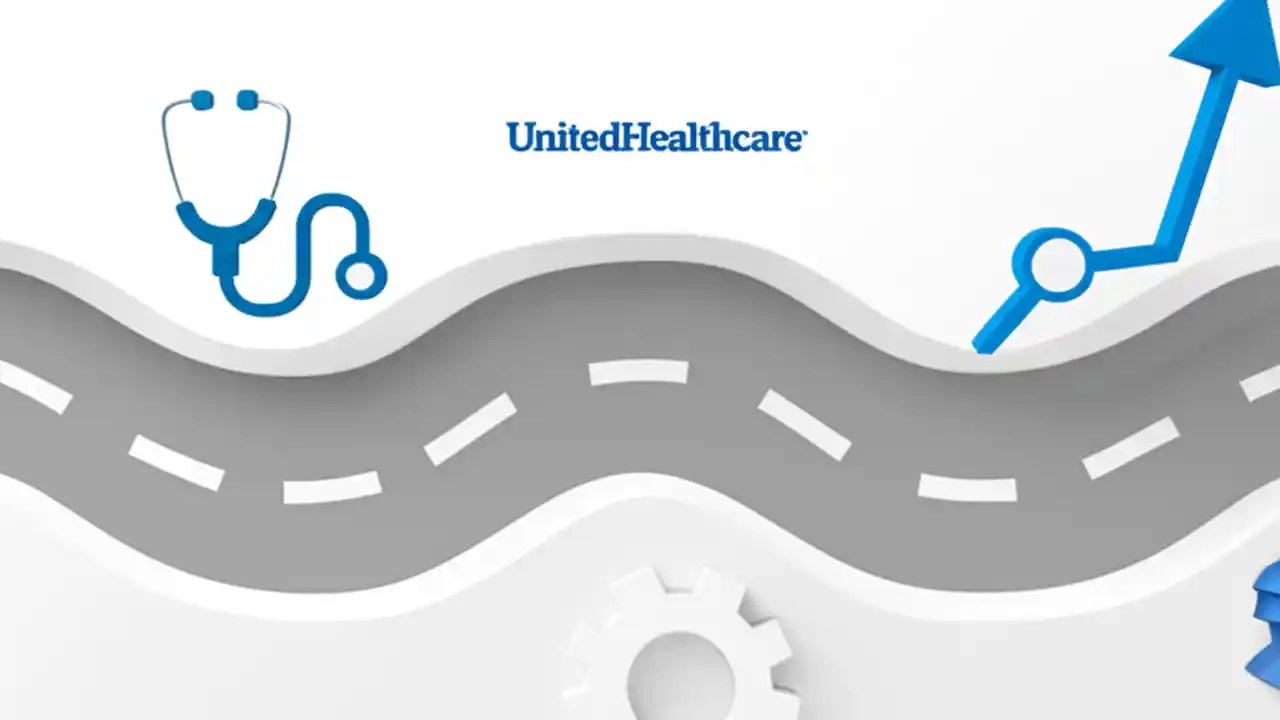 UnitedHealthcare