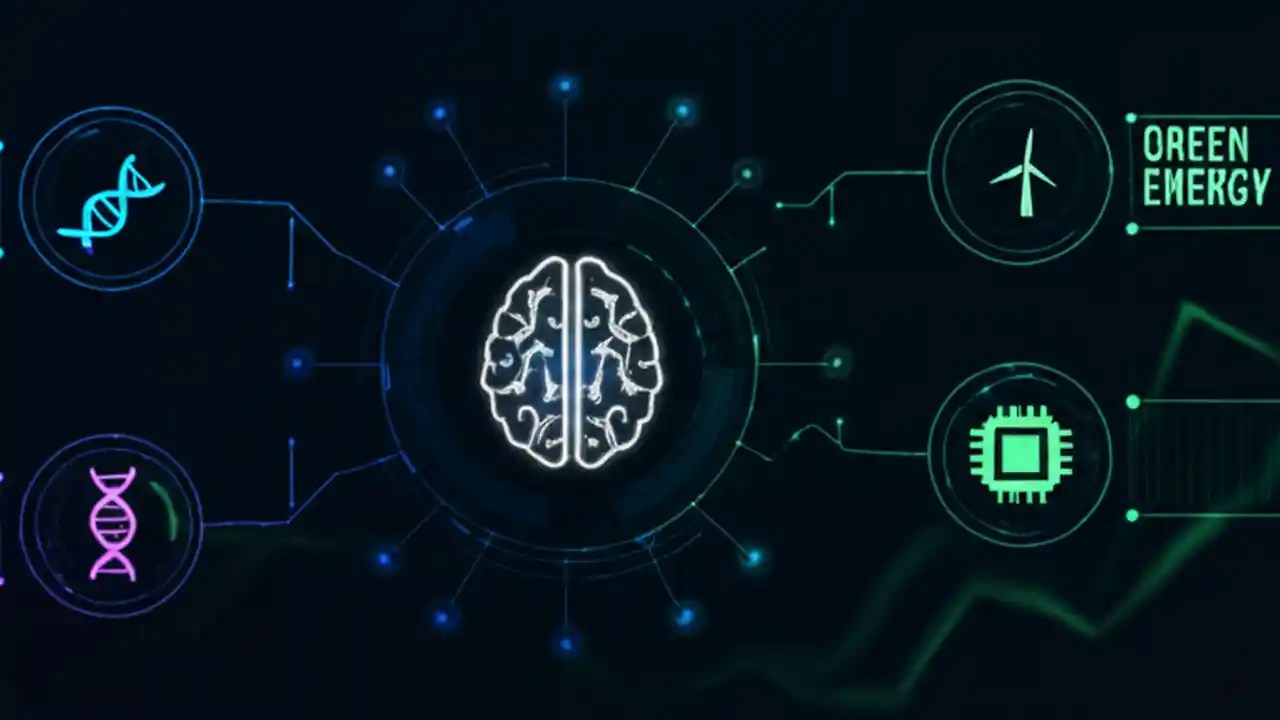 OREEN EMERGY