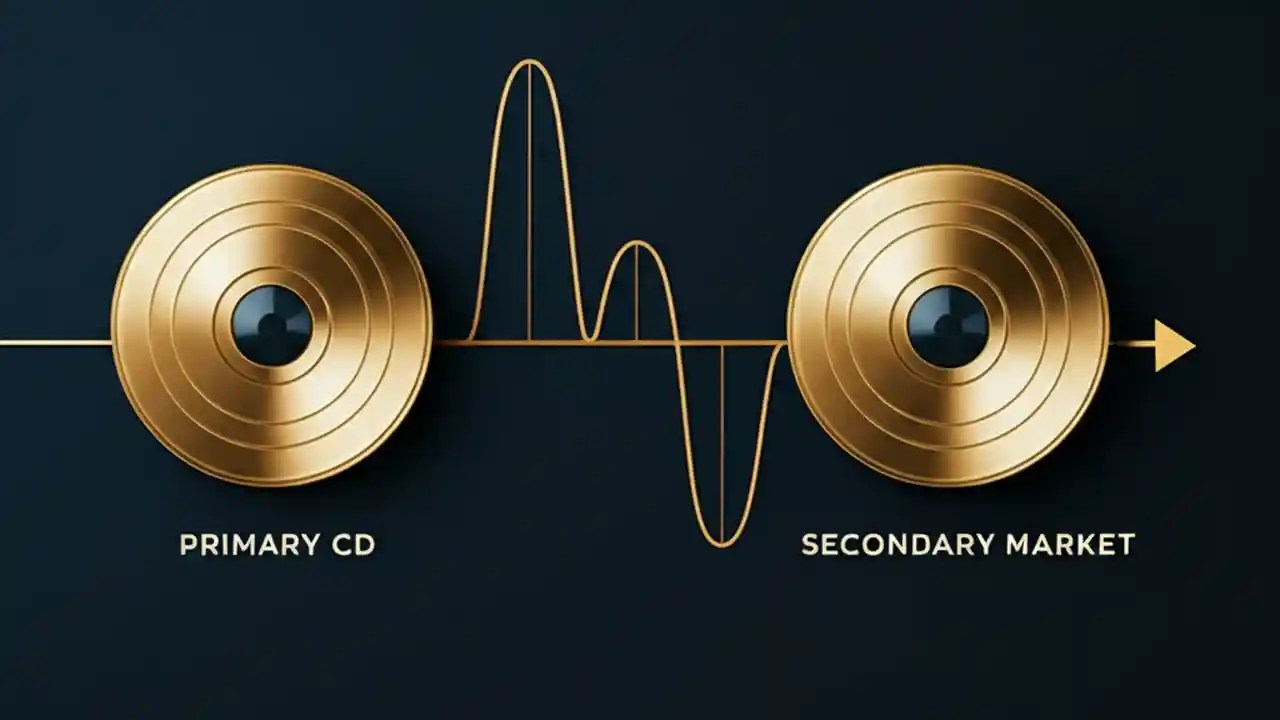 PRIMARY CD

SECONDARY MARKET