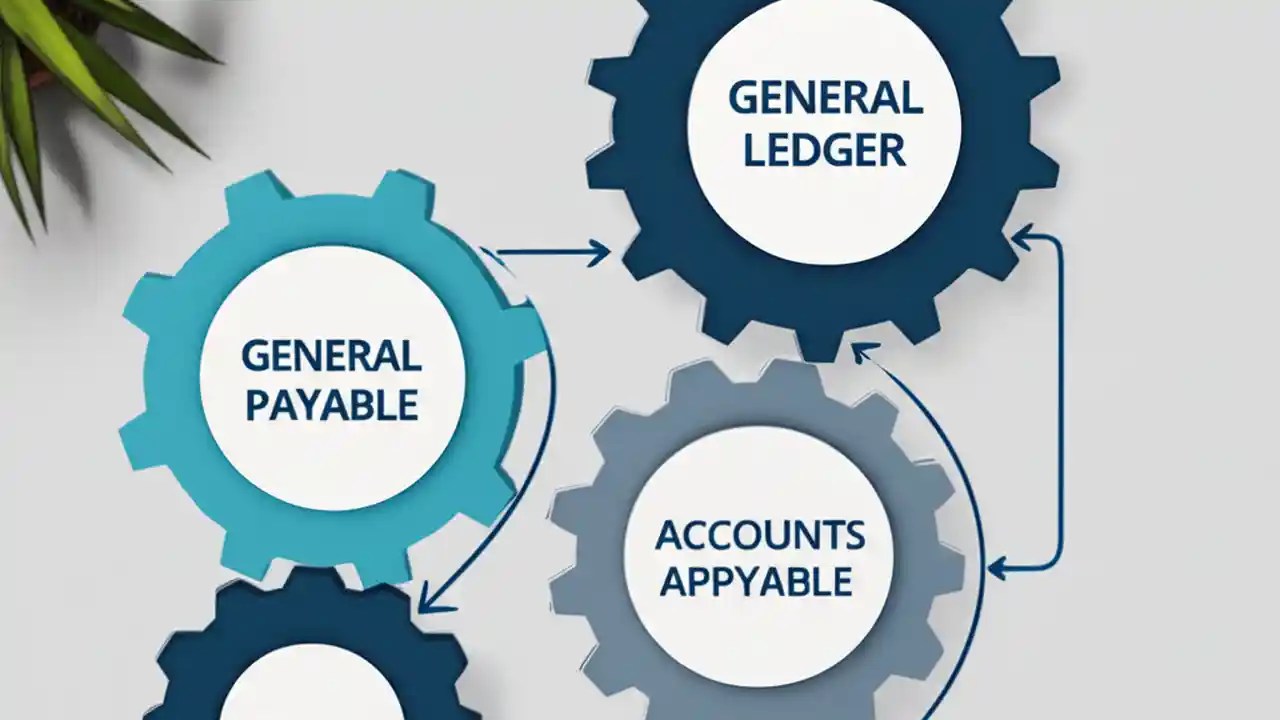 GENERAL LEDGER

GENERAL PAYABLE

ACCOUNTS APPYABLE