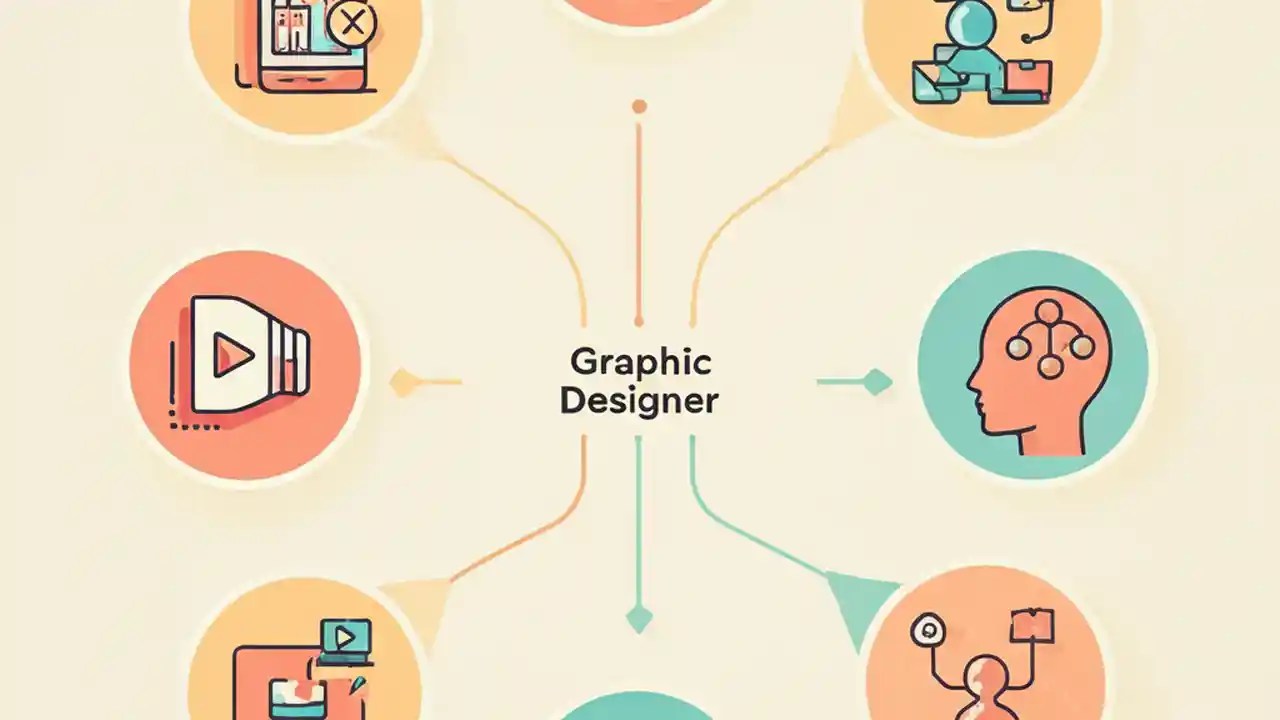 Graphic Designer