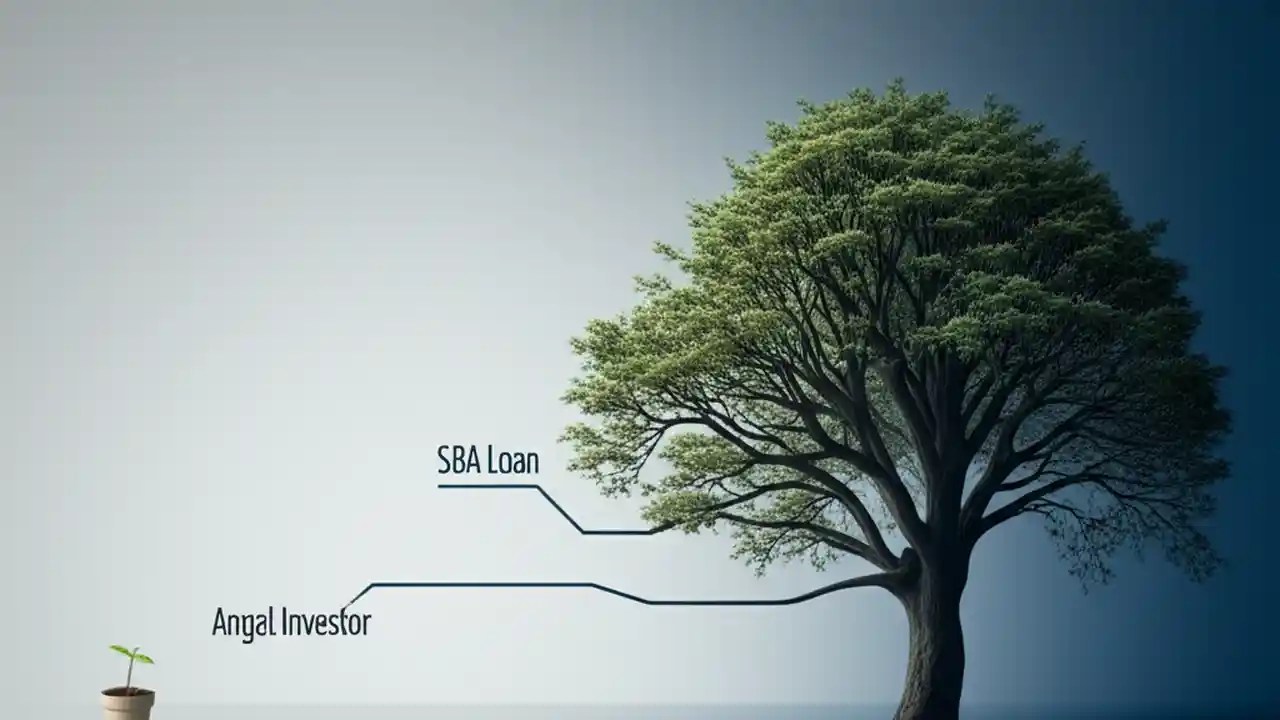 SBA Loan

Angal Investor