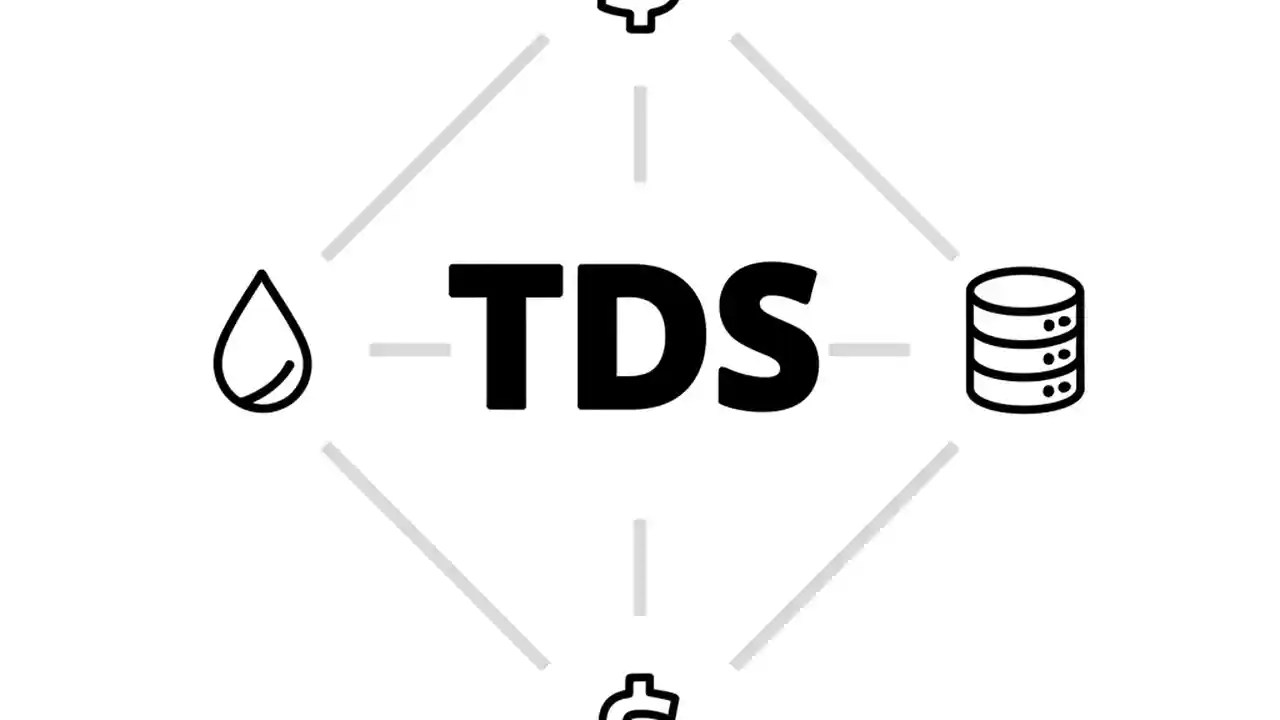 TDS