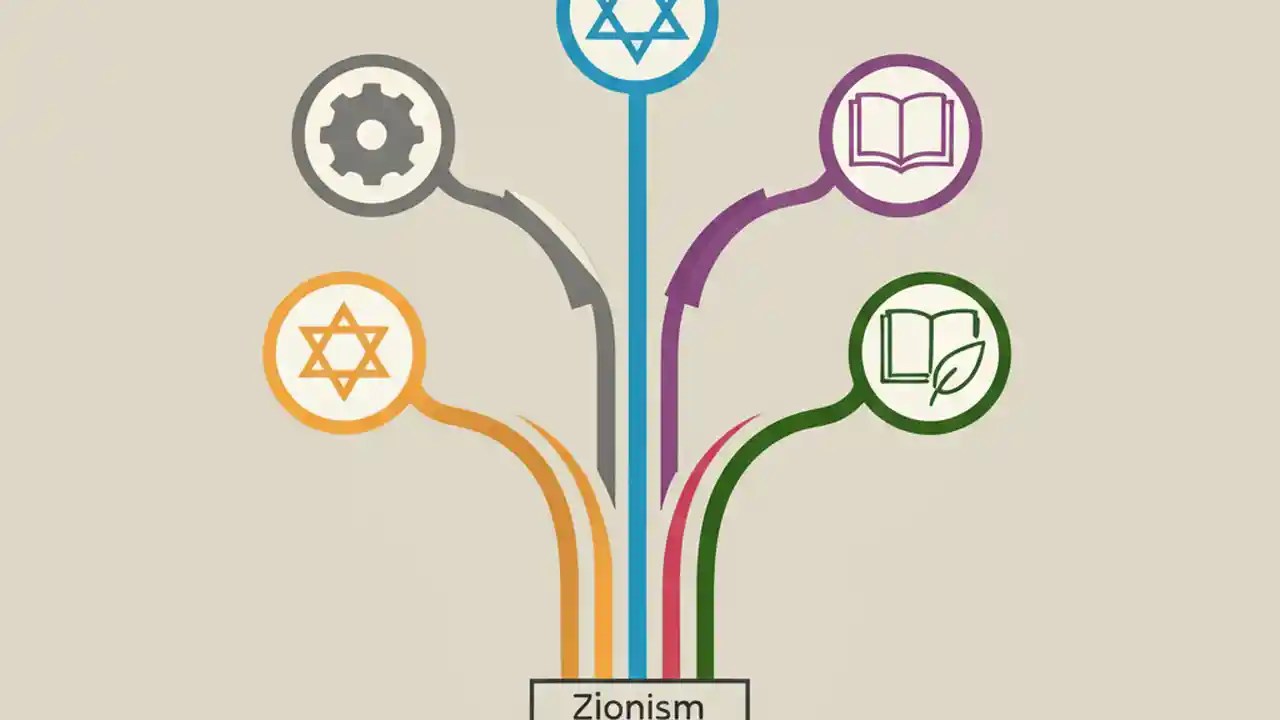 Zionism