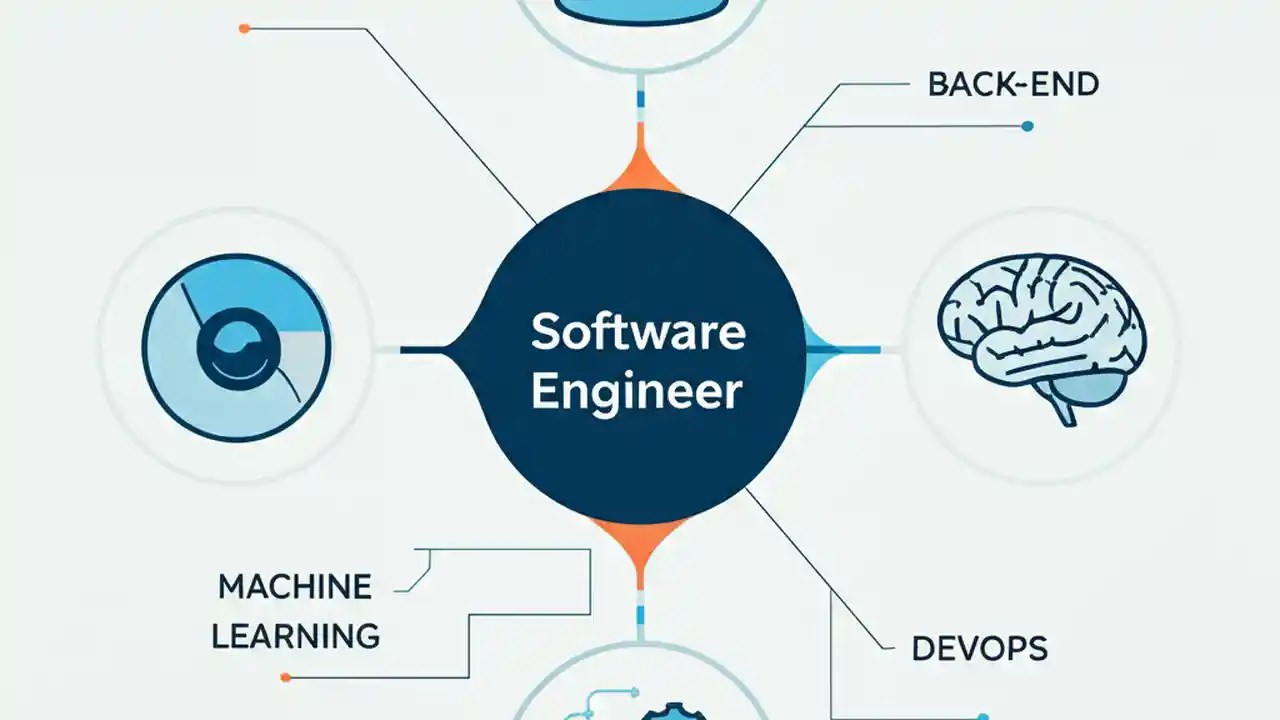 BACK-END

Software Engineer

MACHINE LEARNING

DEVOPS