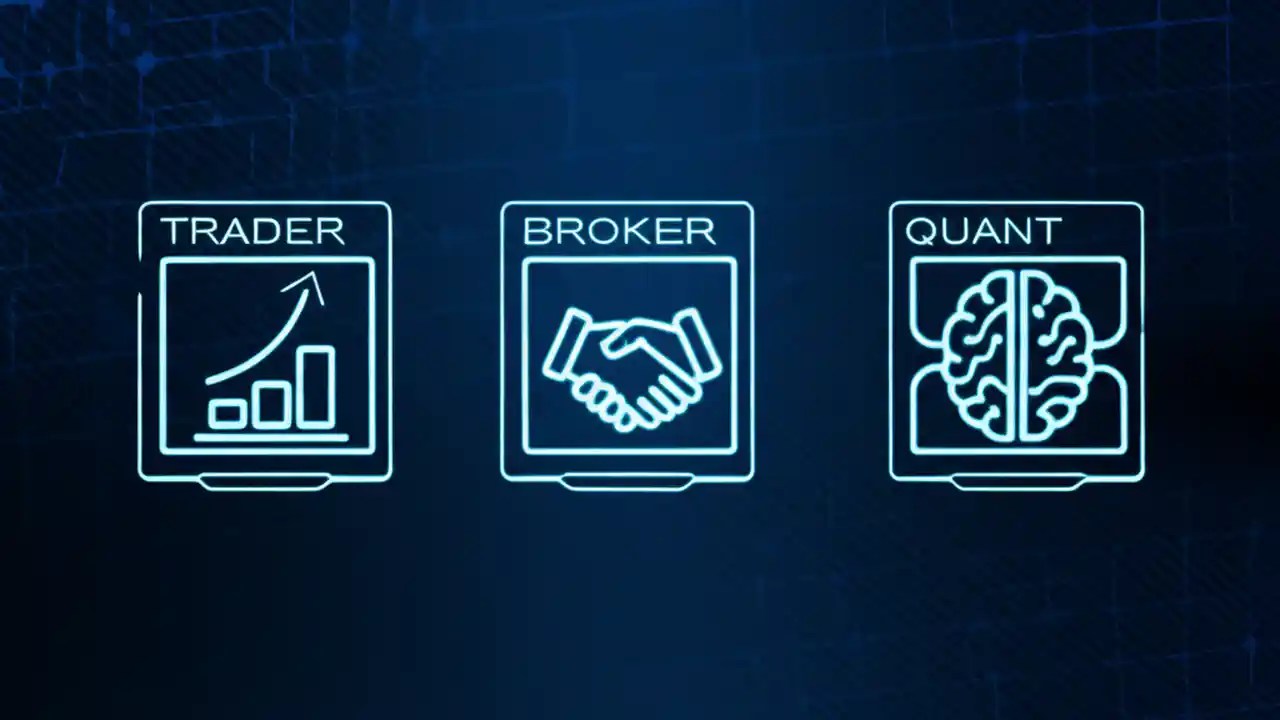 TRADER

BROKER

QUANT