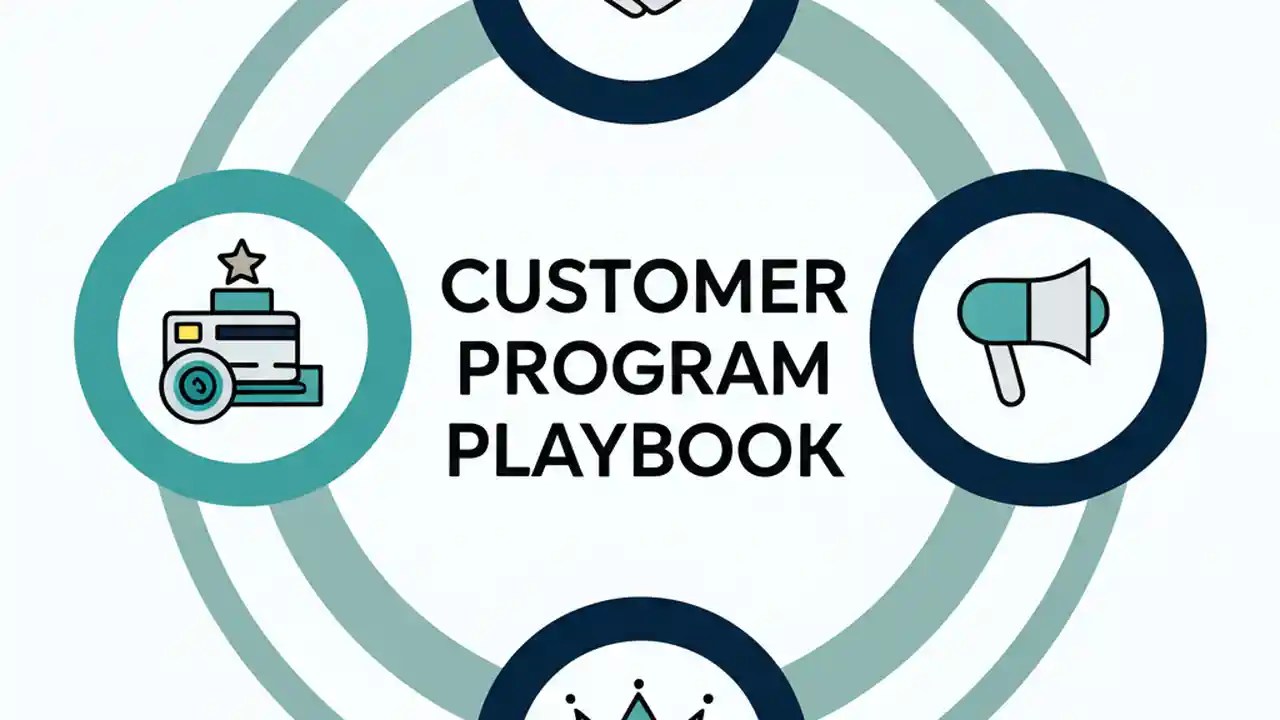 CUSTOMER PROGRAM PLAYBOOK