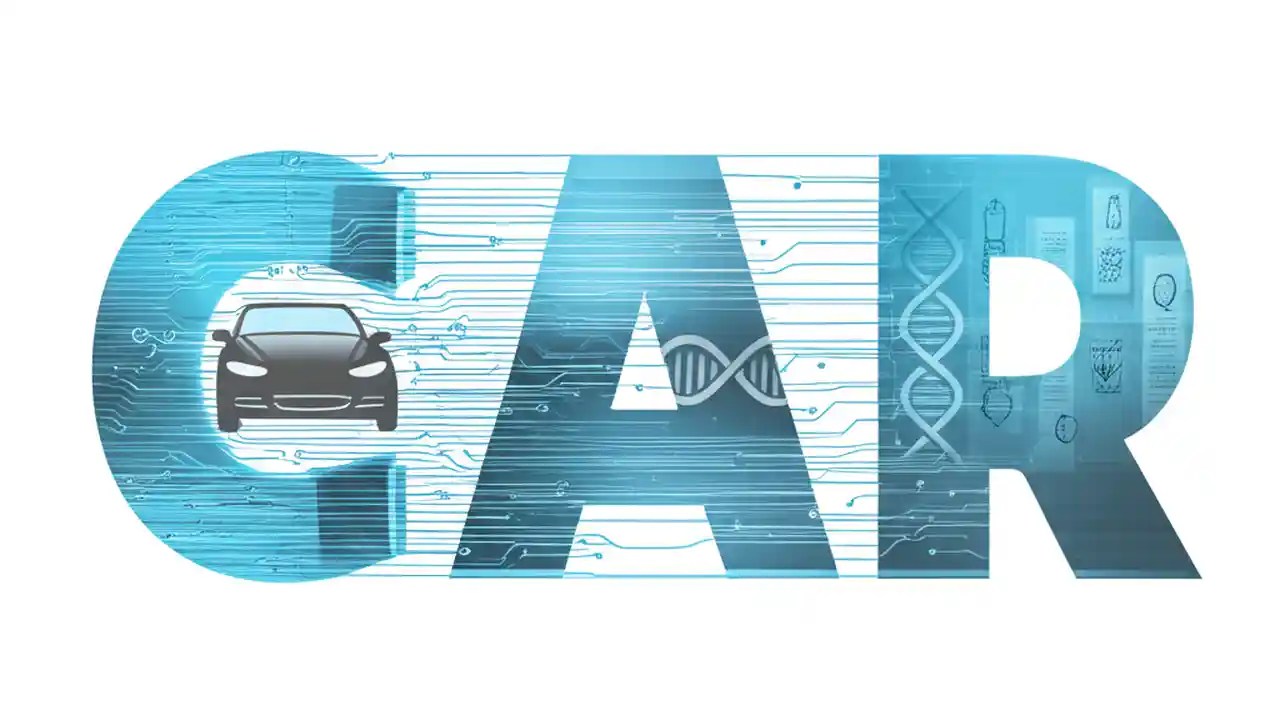 CAR