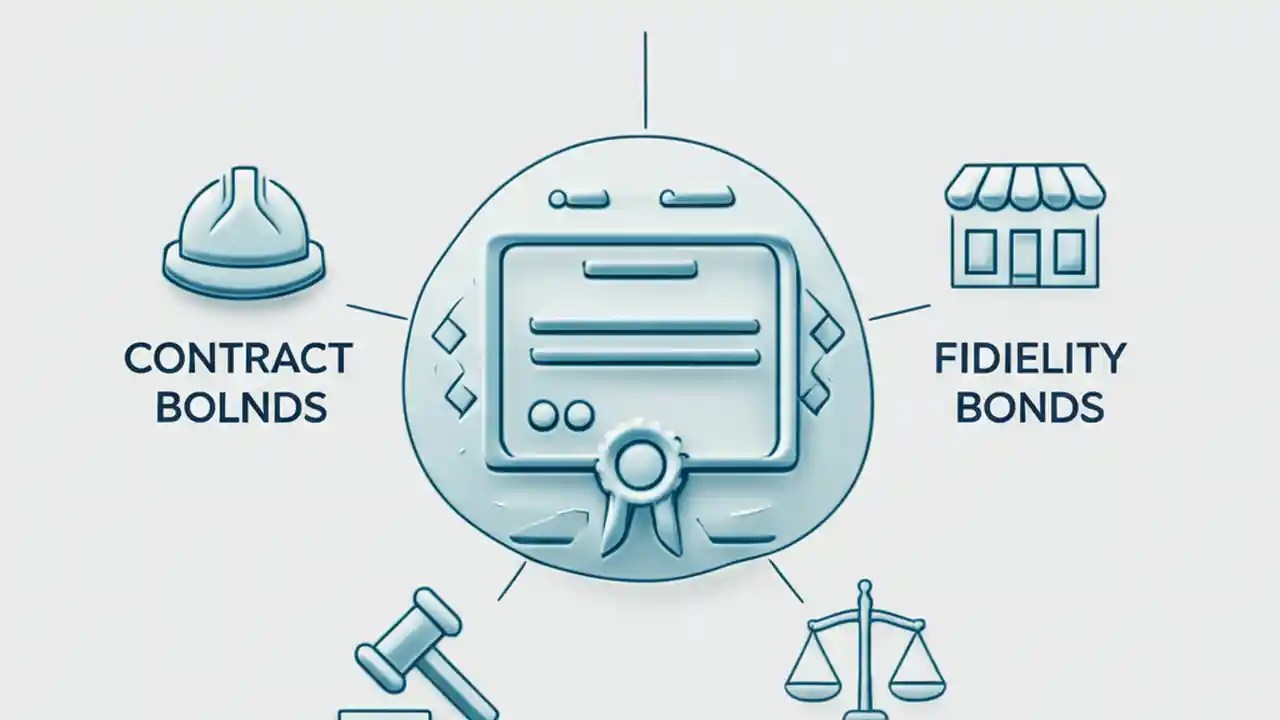 CONTRACT BOLNDS

FIDIELITY BONDS