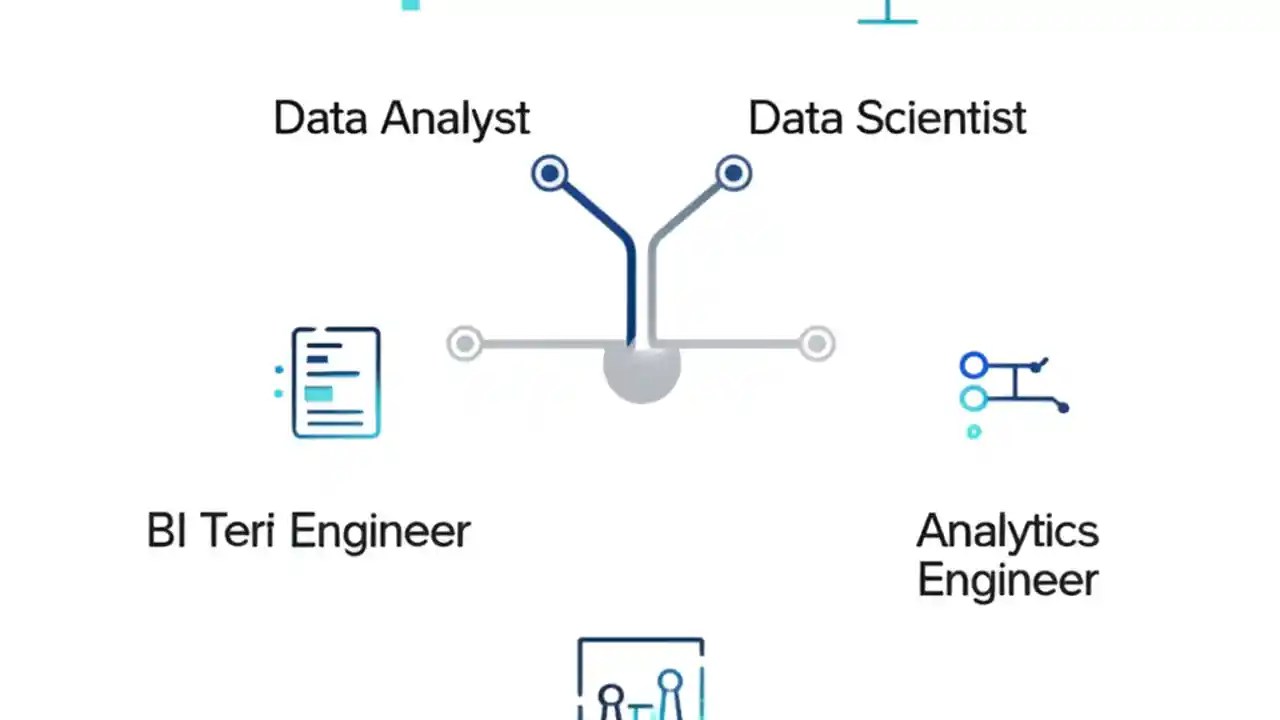 Data Analyst

Data Scientist

BI Teri Engineer

Analytics Engineer