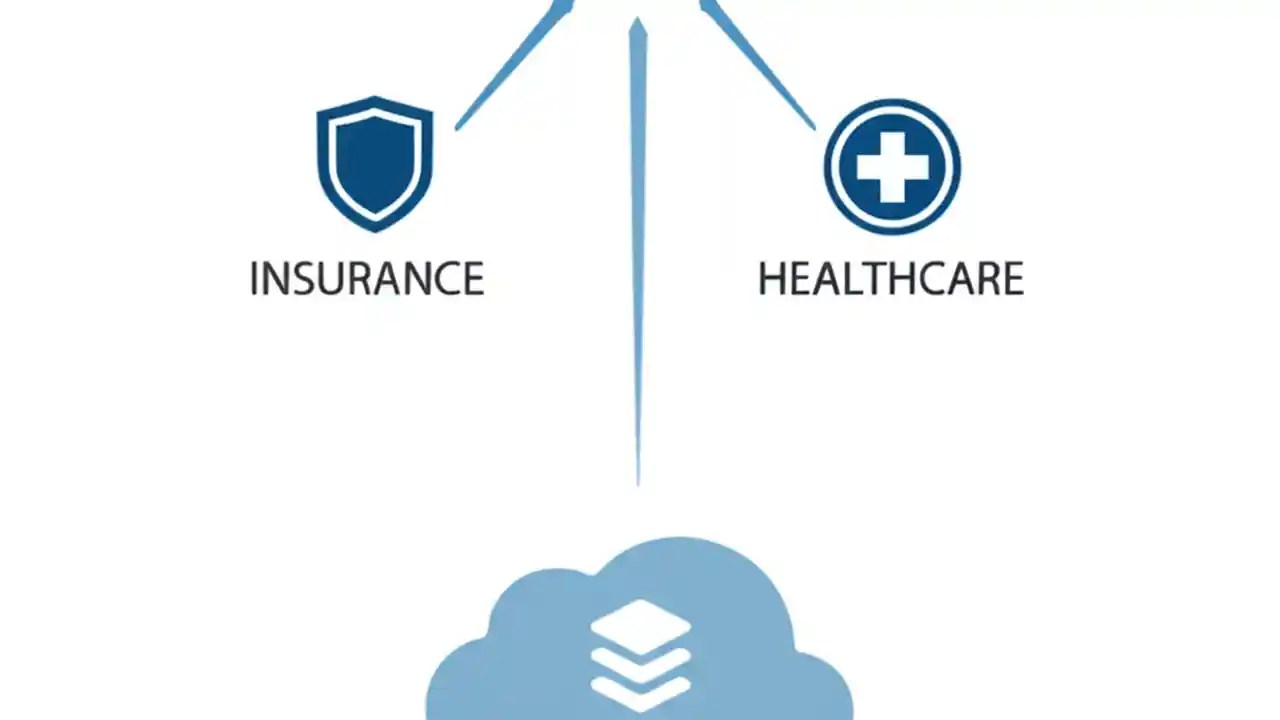 INSURANCE

HEALTHCARE